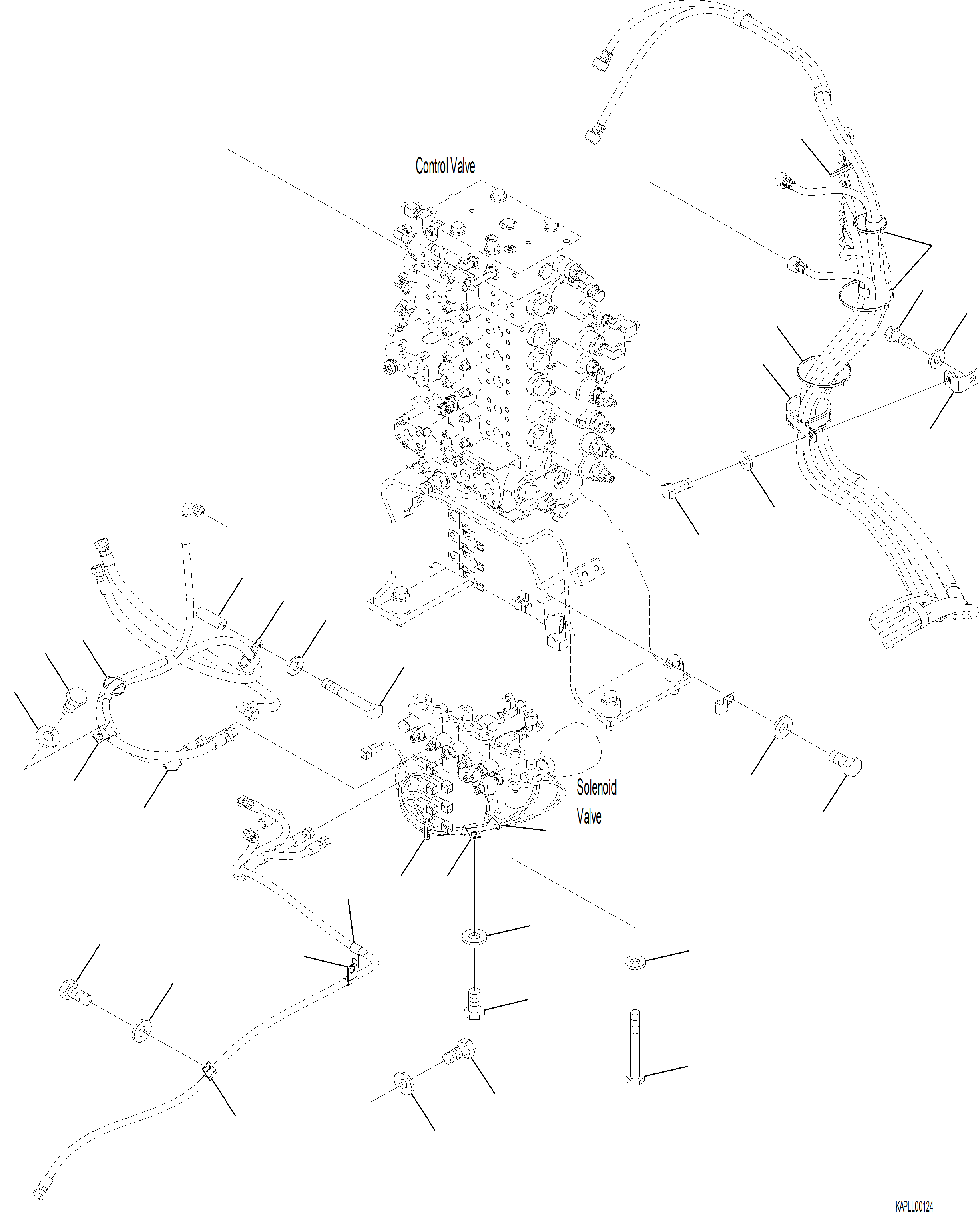 Control Valve

Solenoid Valve

KAPLL00124