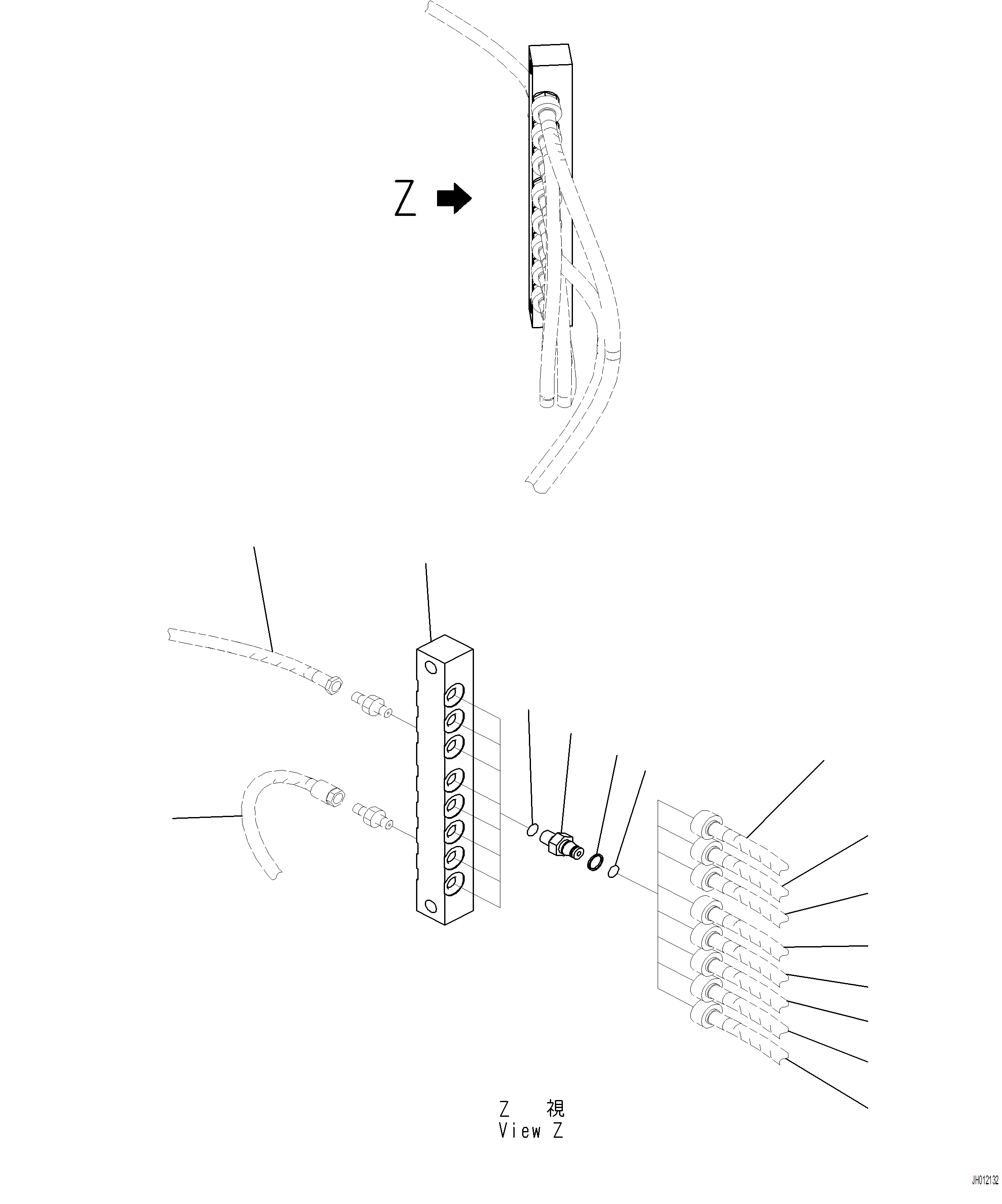 Z

Z 視
View Z

JH012132