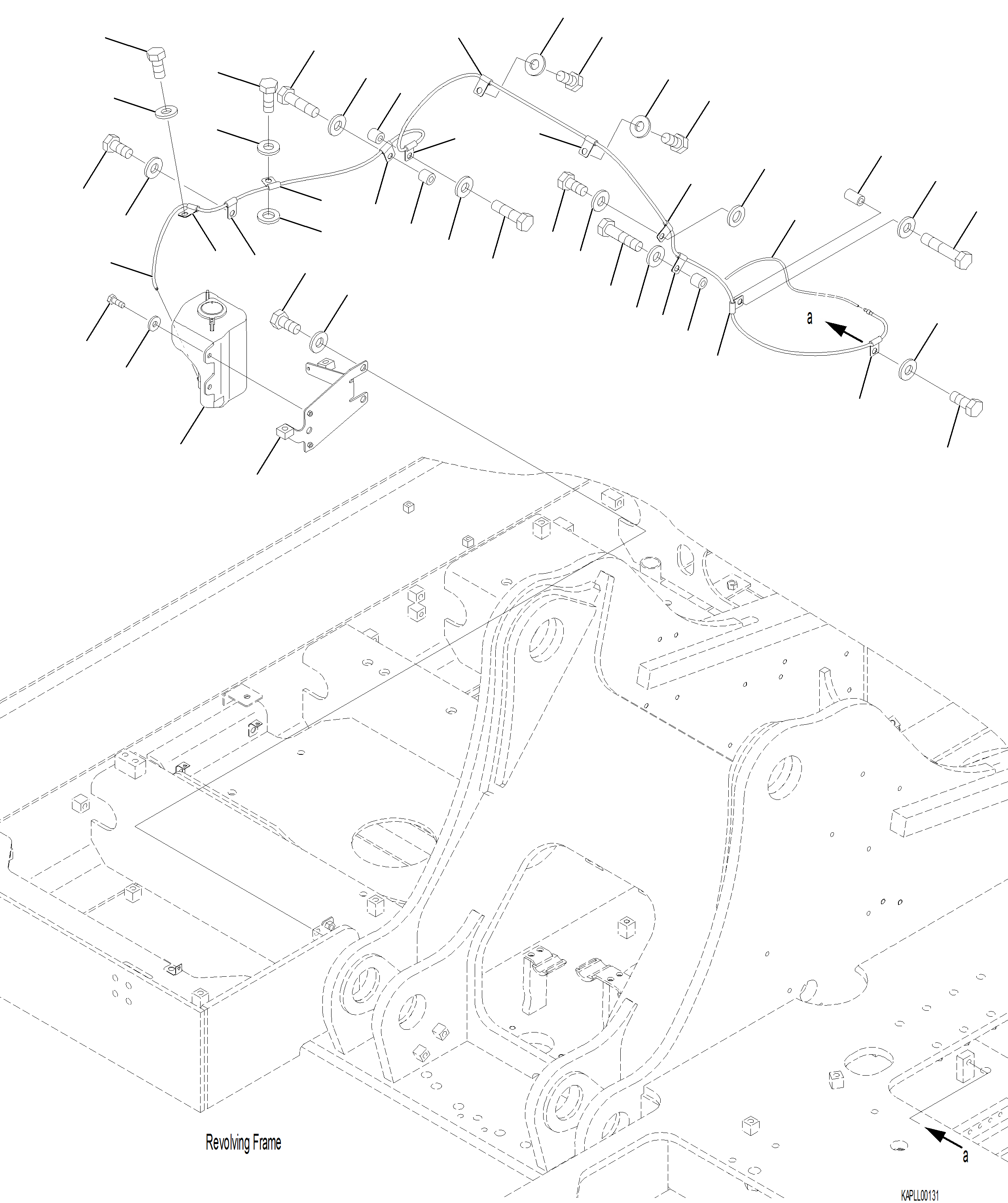 a

Revolving Frame

a

KAPLL00131