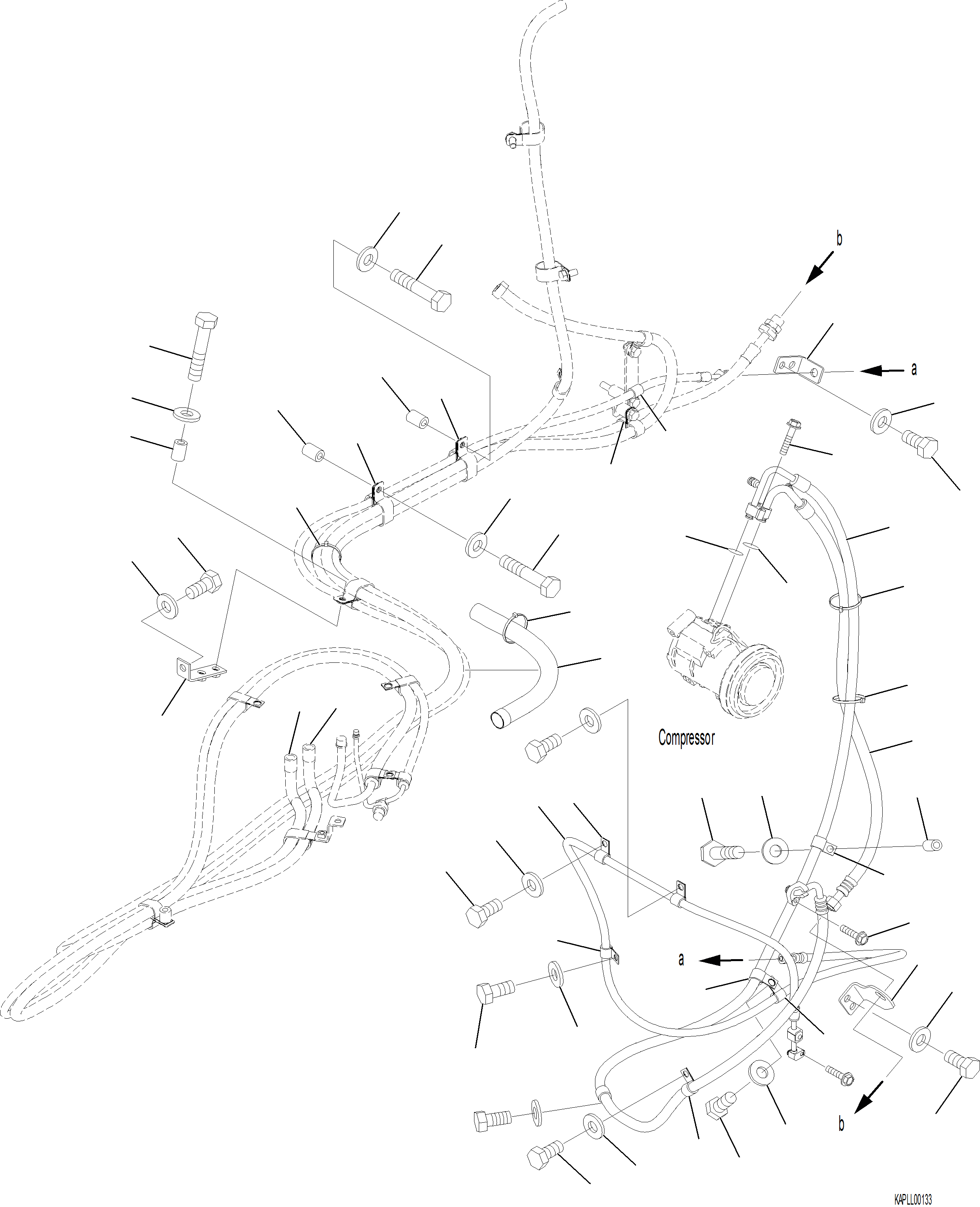 b

a

Compressor

a

b

KAPLL00133