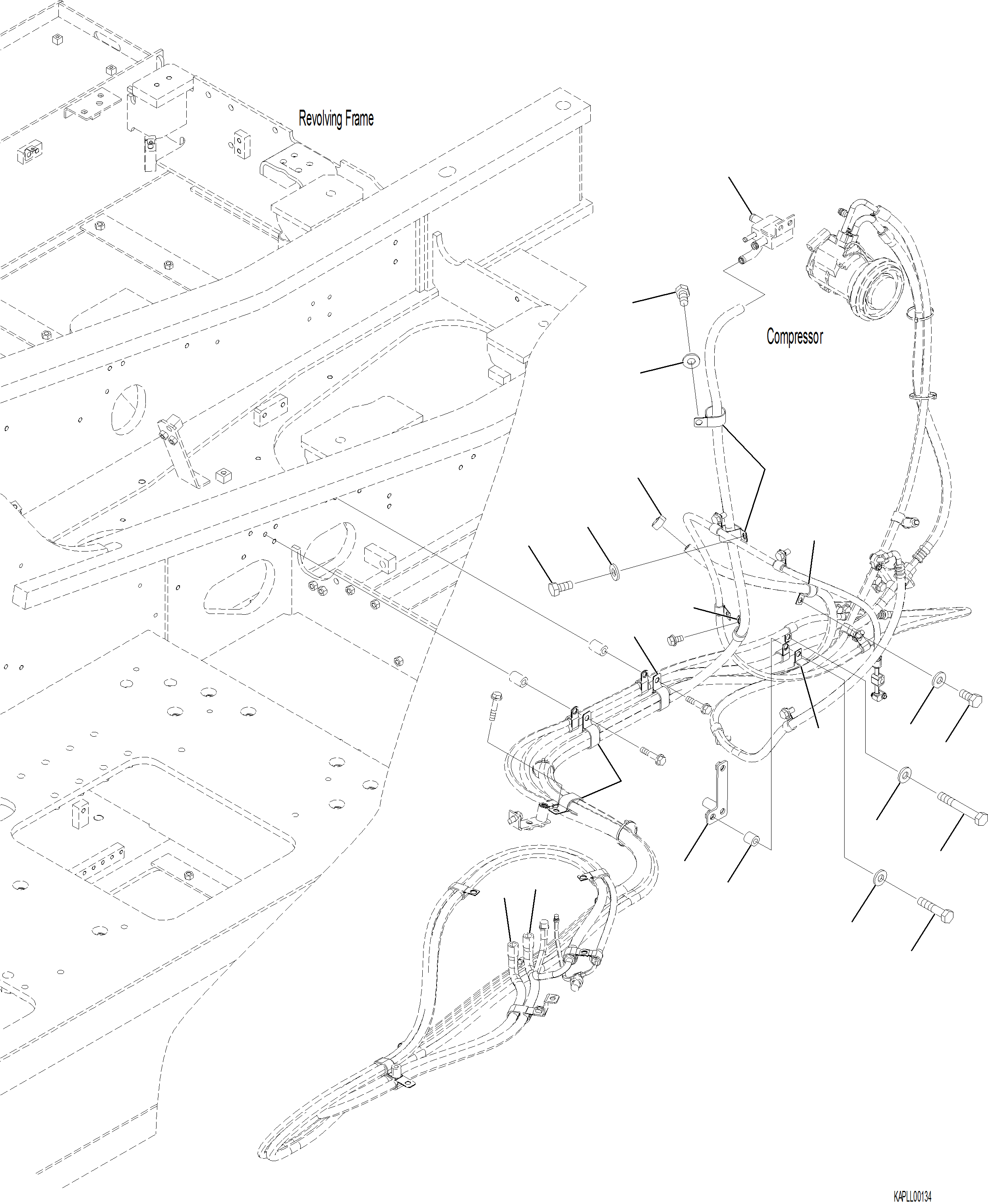 Revolving Frame

Compressor

KAPLL00134