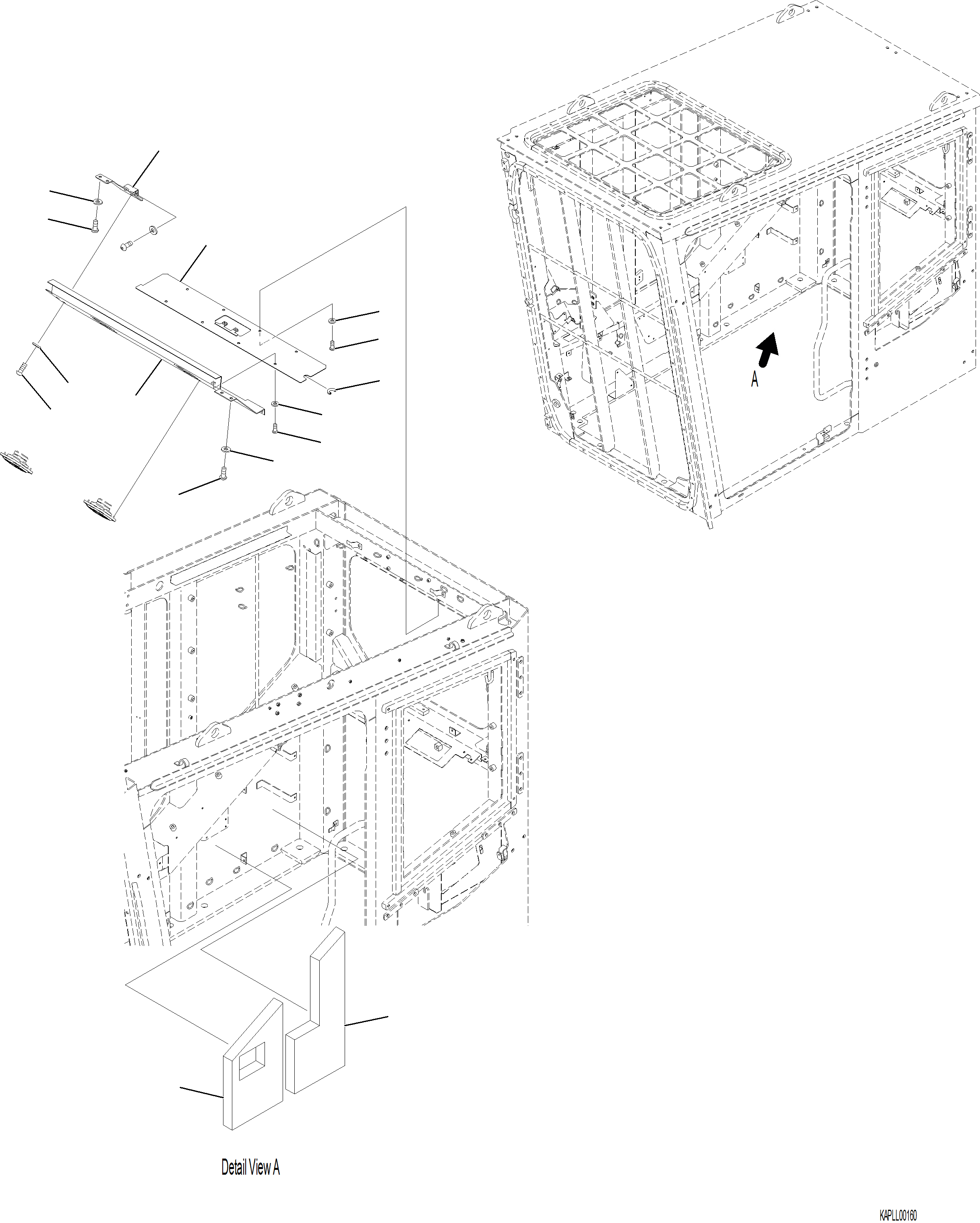 A

Detail View A

KAPLL00160