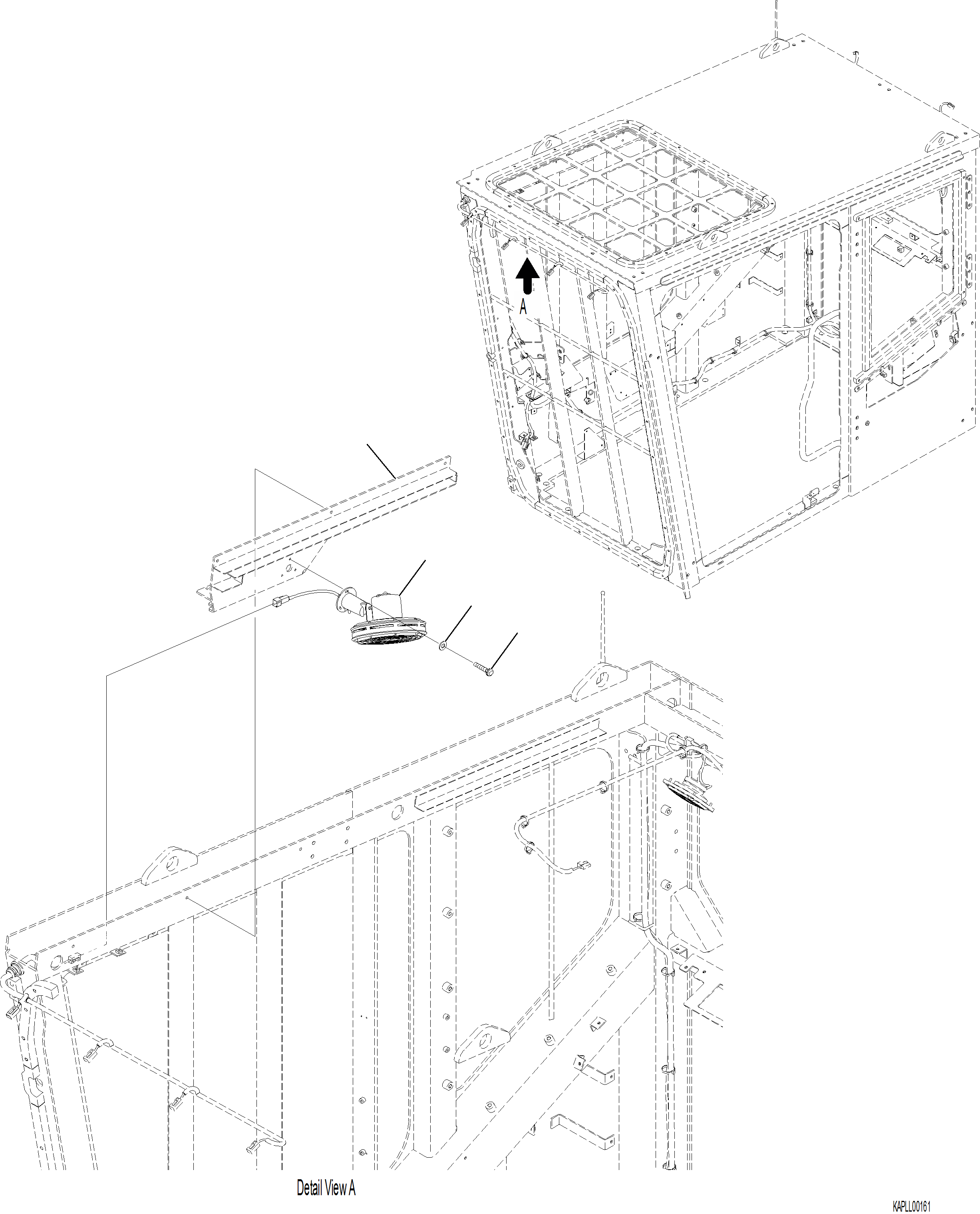 A

Detail View A

KAPLL00161