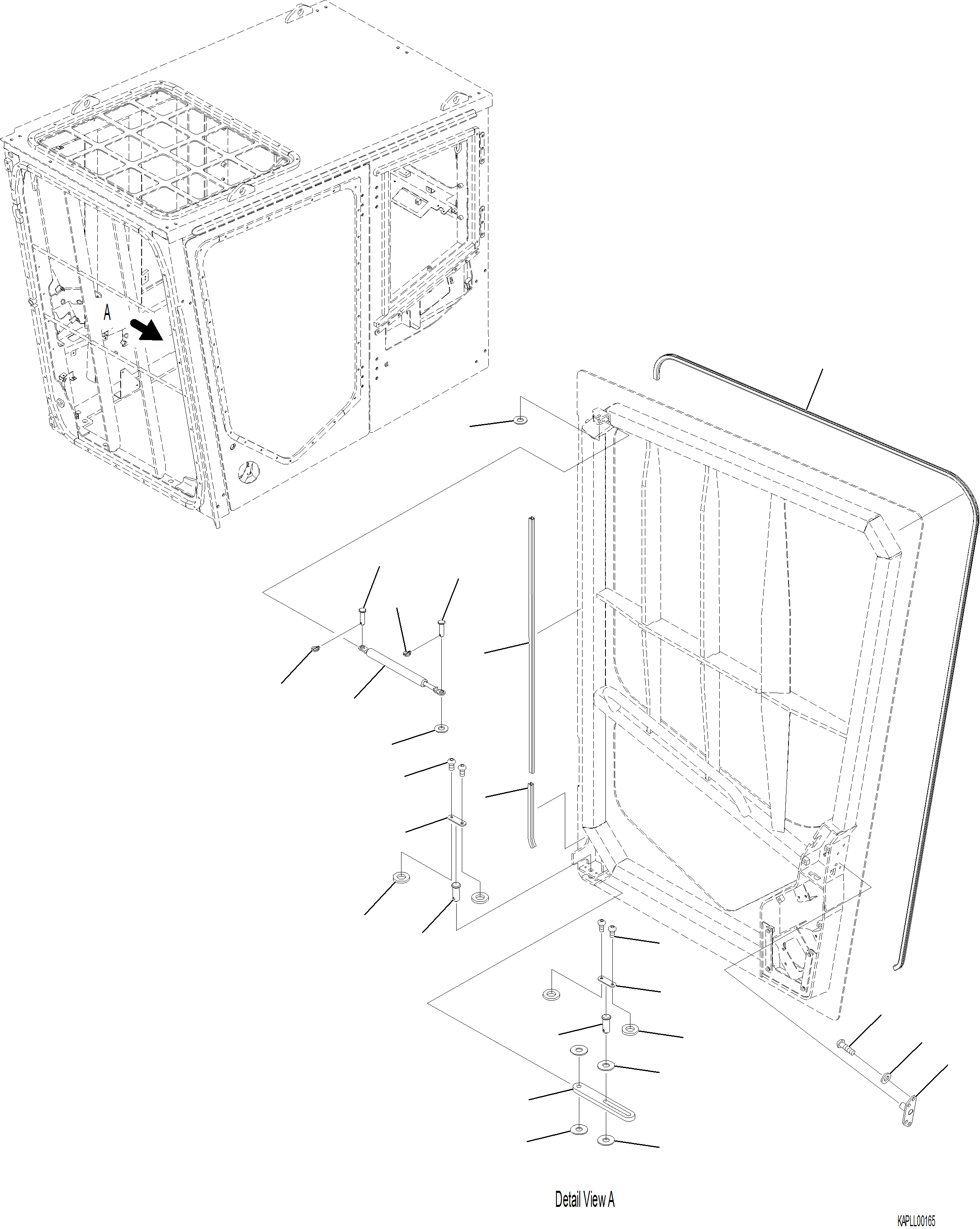 A

Detail View A

KAPLL00165