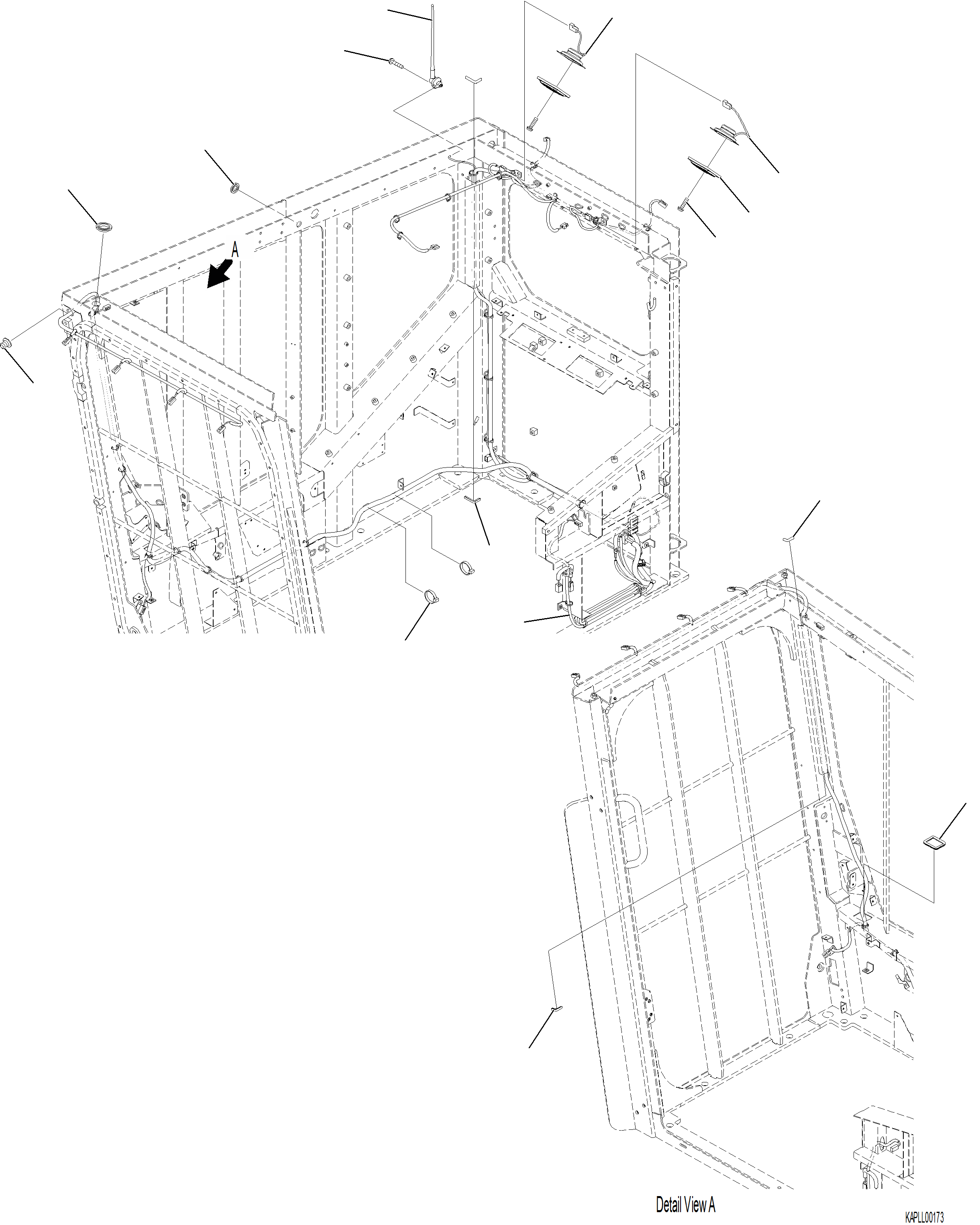 A

Detail View A

KAPLL00173