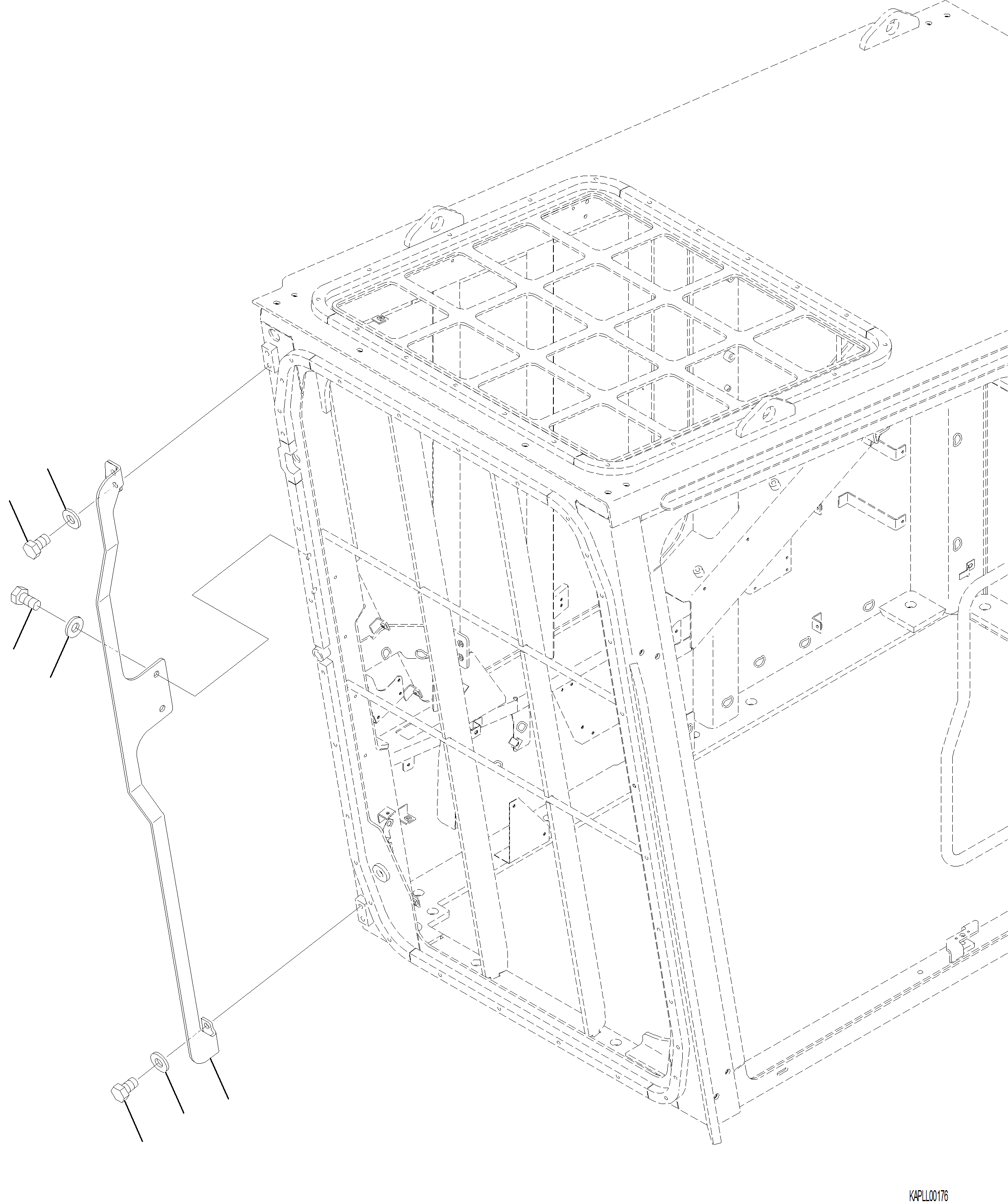 KAPLL00176