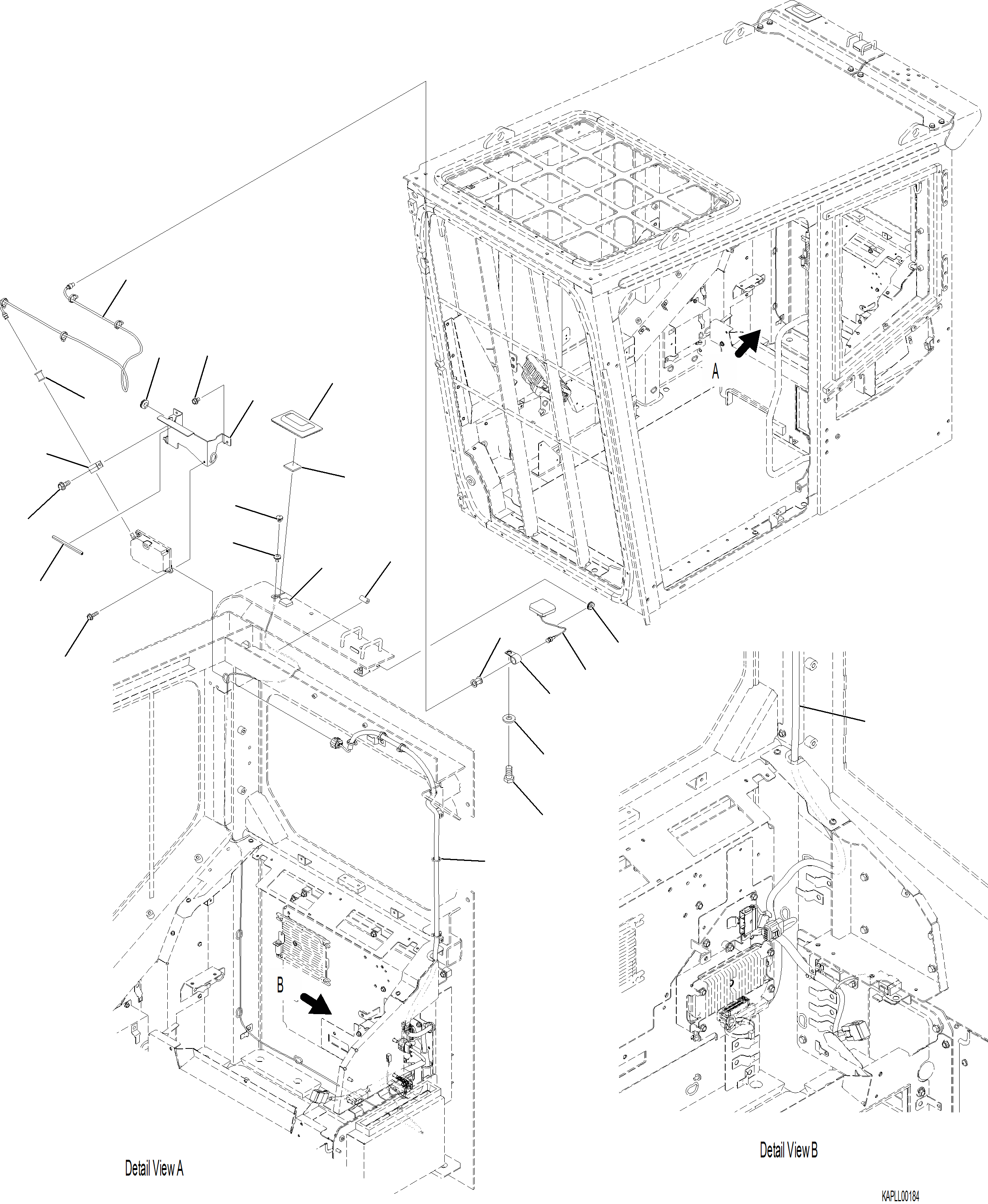 A

B

Detail View A

Detail View B

KAPLL00184