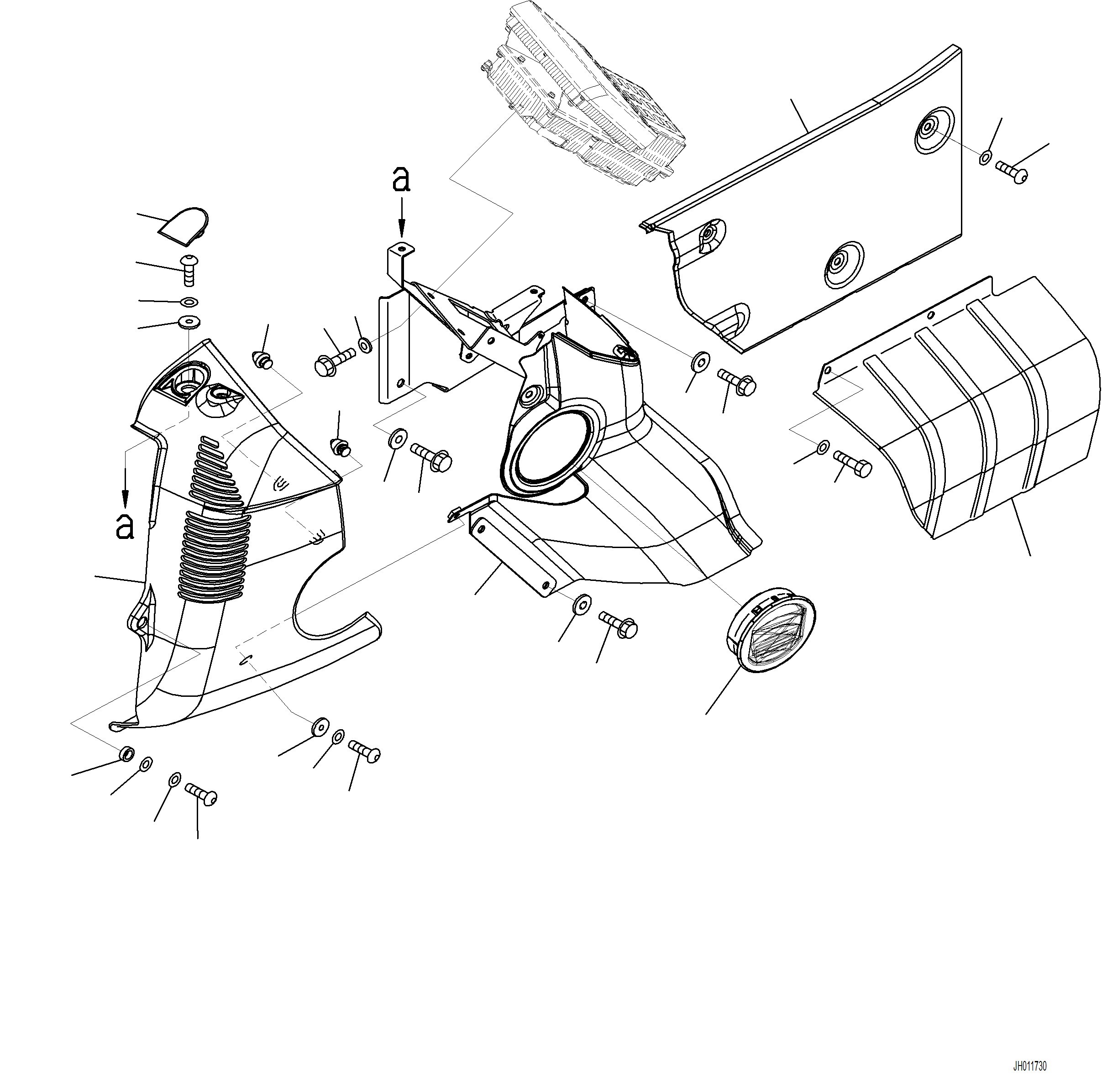 a

a

JH011730