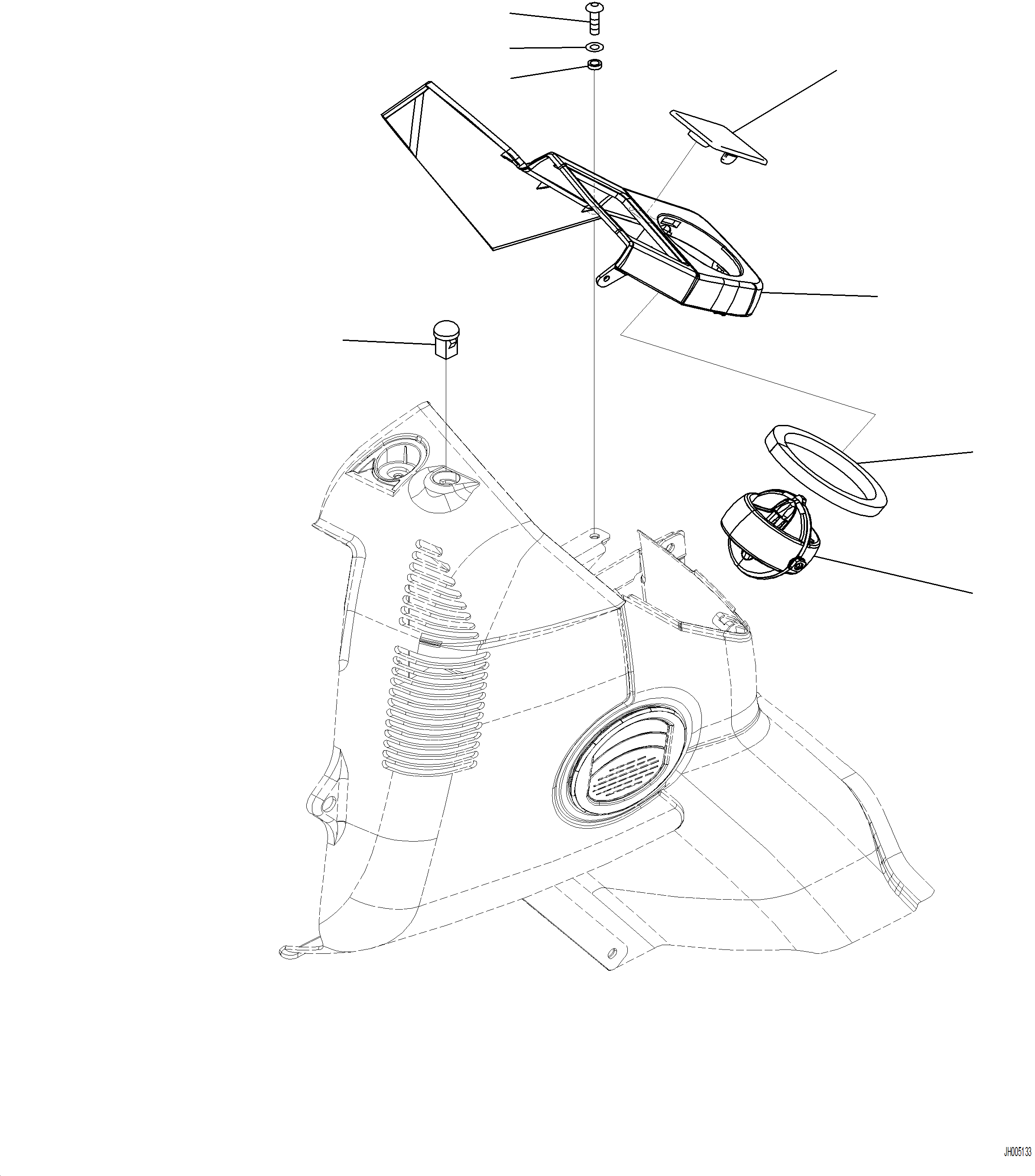 JH005133