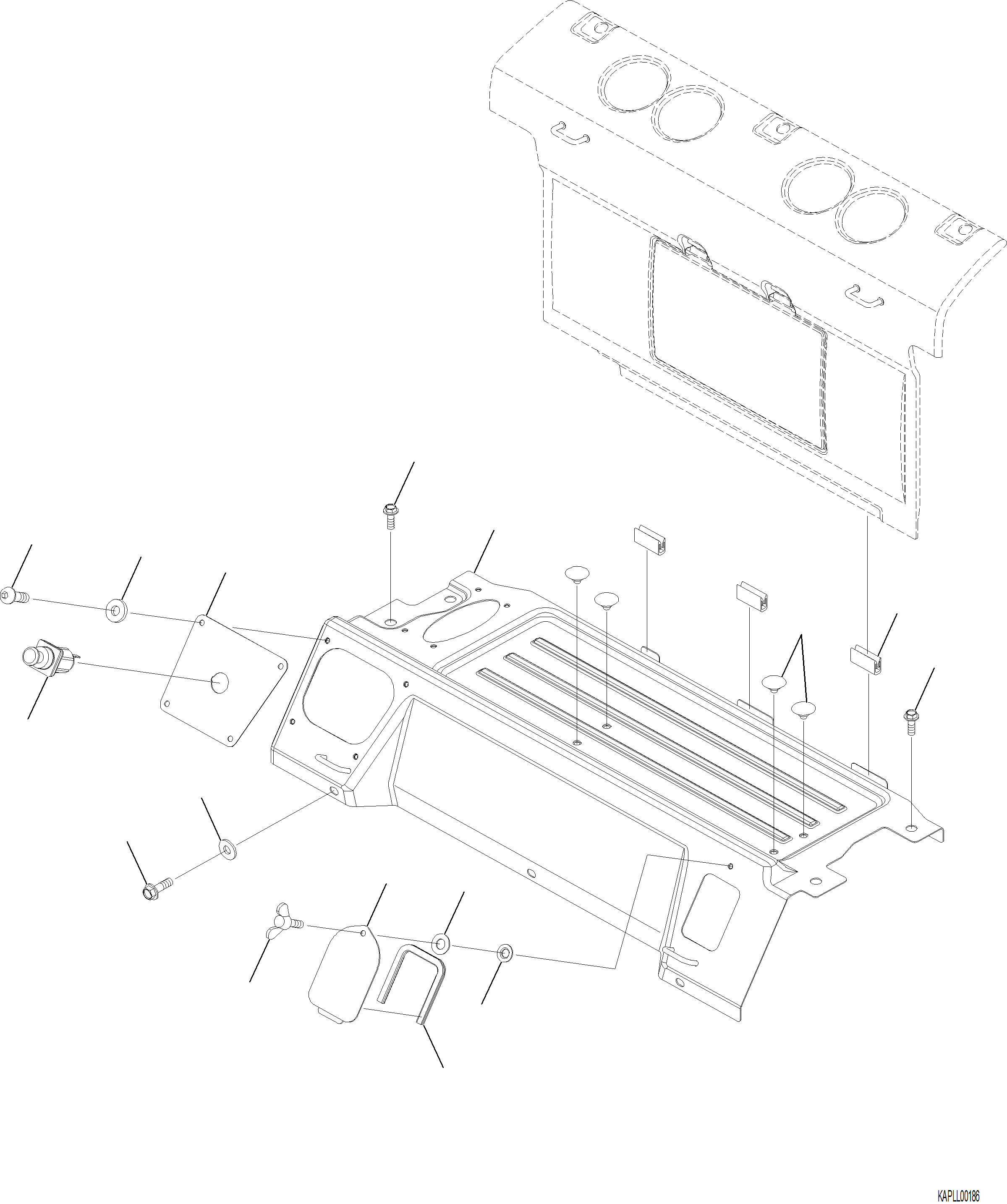 KAPLL00186