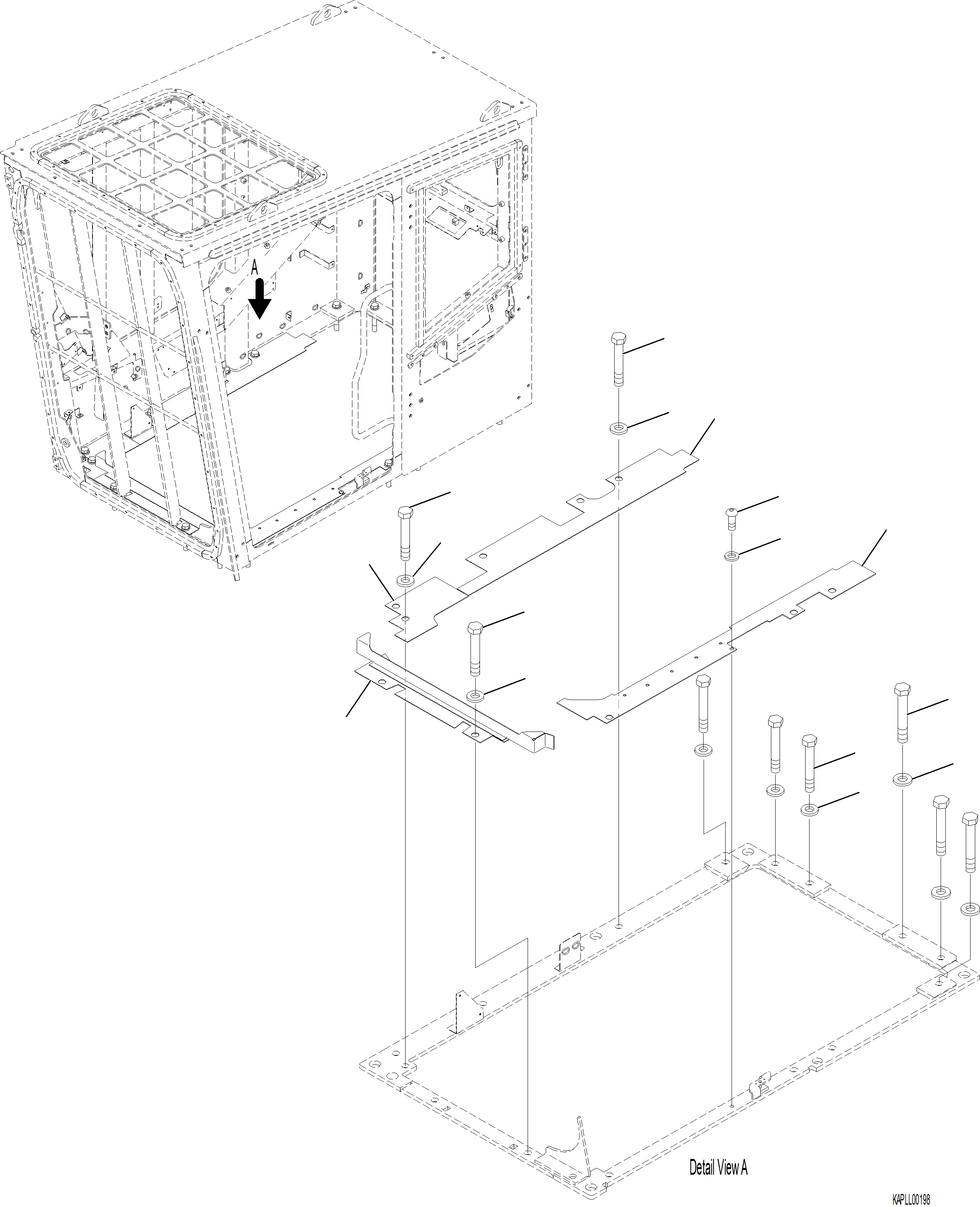 A

Detail View A

KAPLL00198