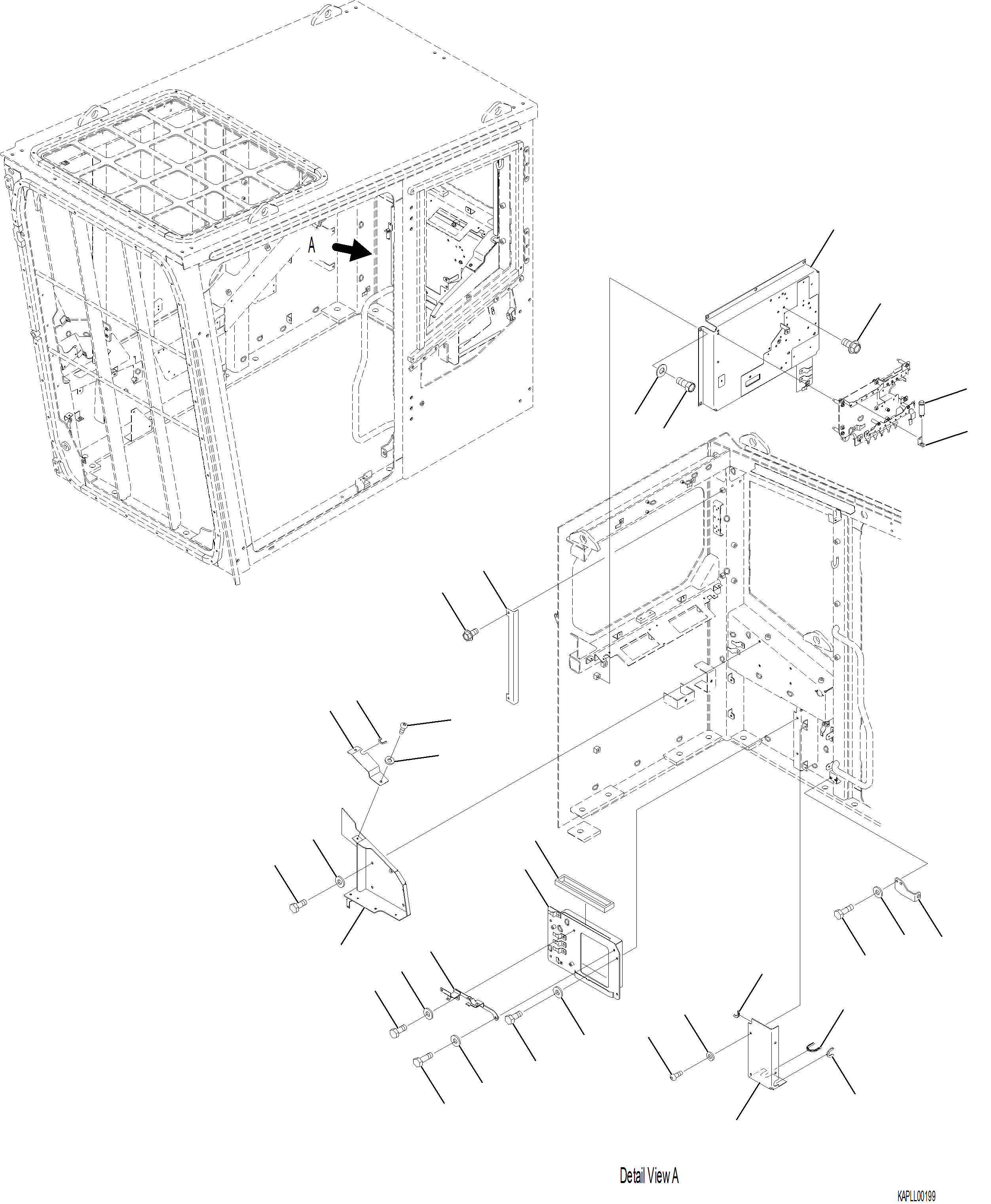 A

Detail View A

KAPLL00199