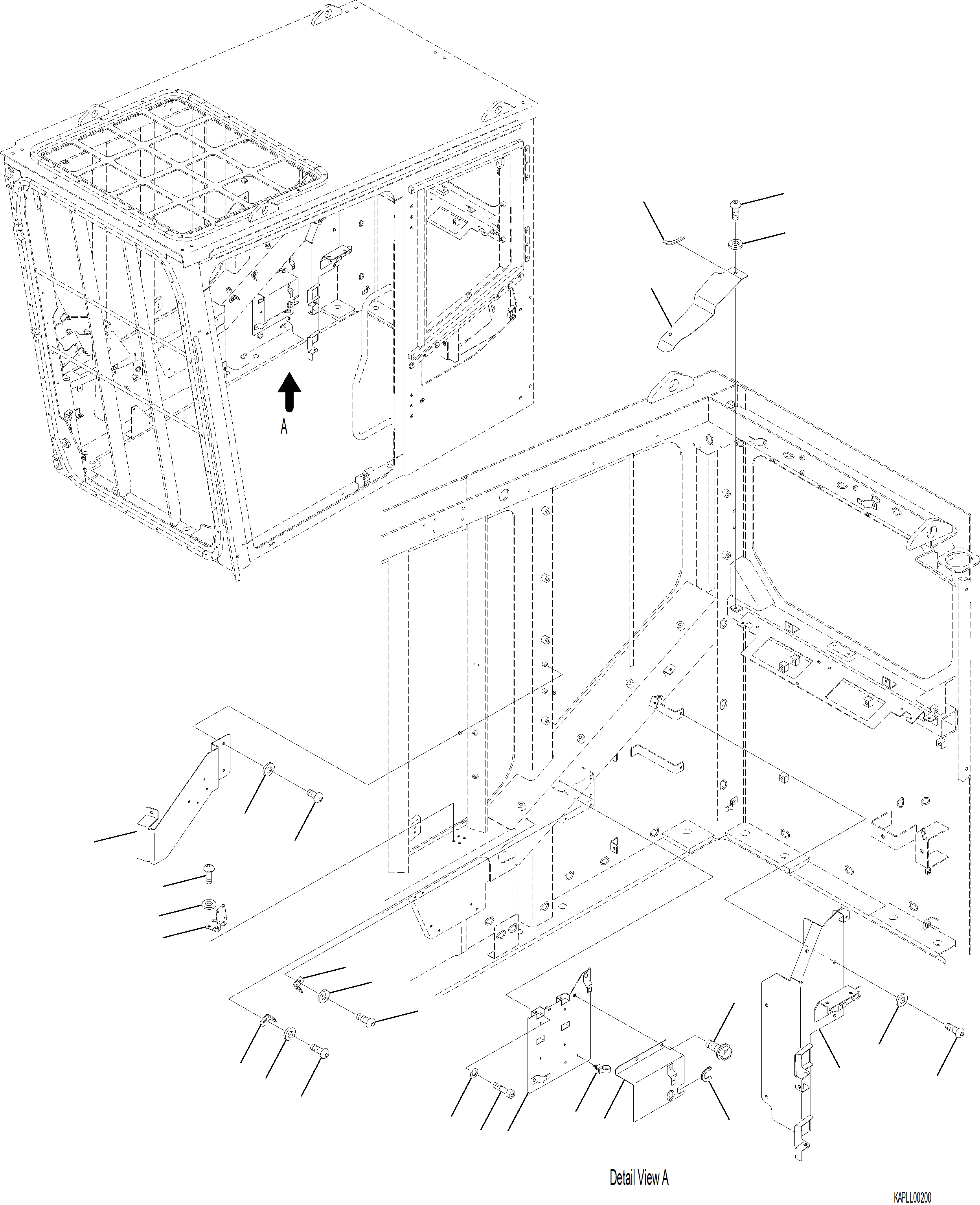 A

Detail View A

KAPLL00200