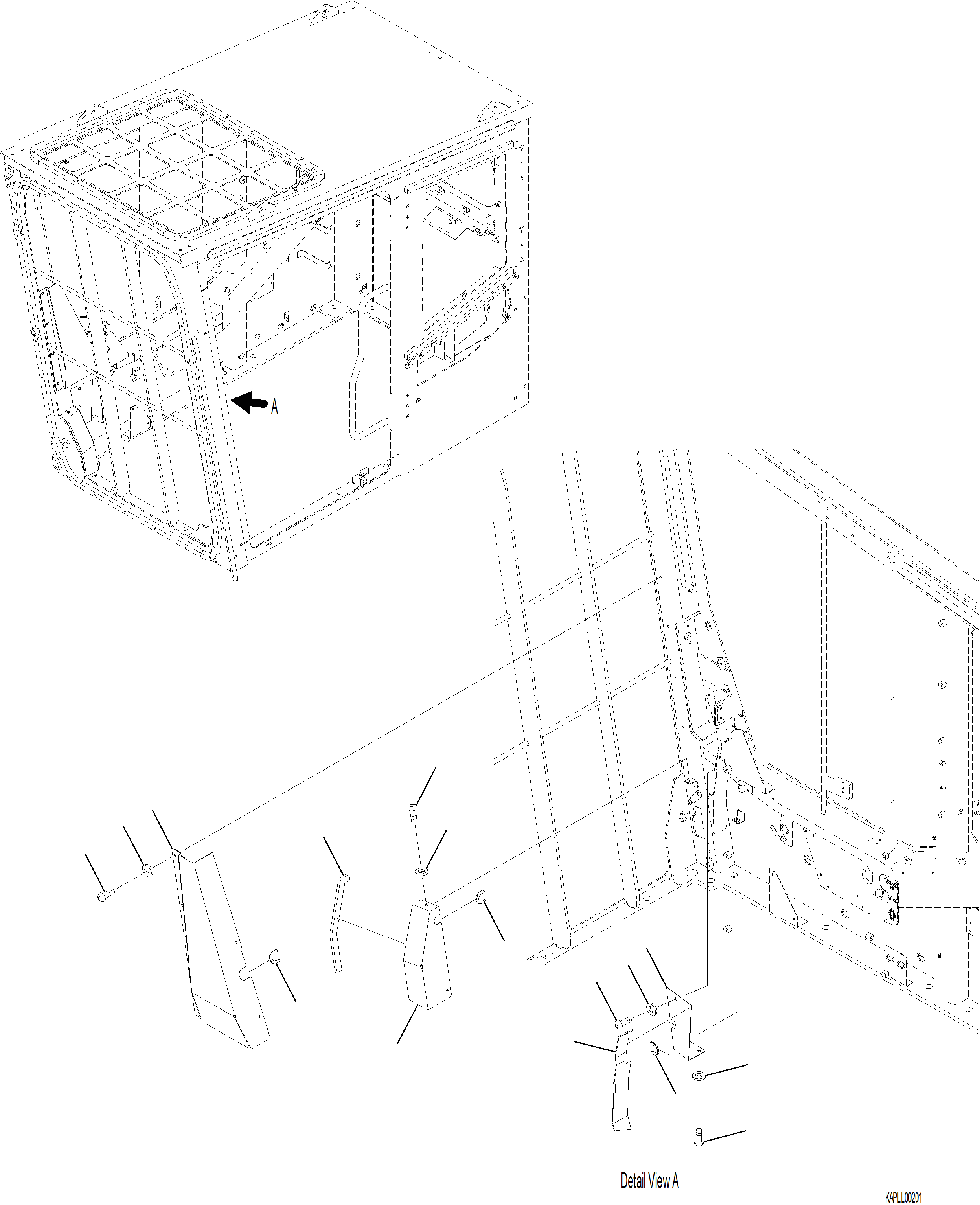 A

Detail View A

KAPLL00201