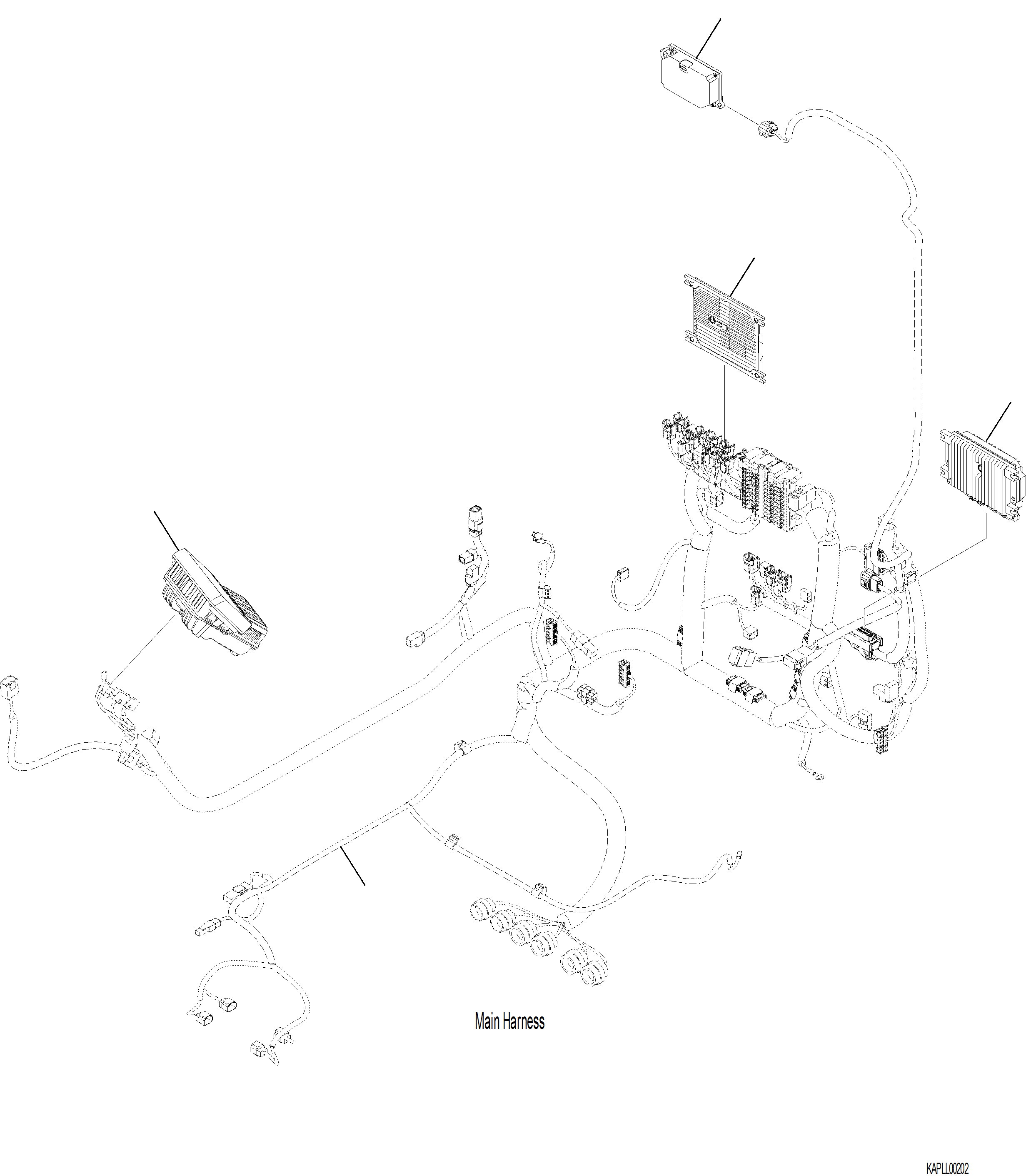 Main Harness

KAPLL00202