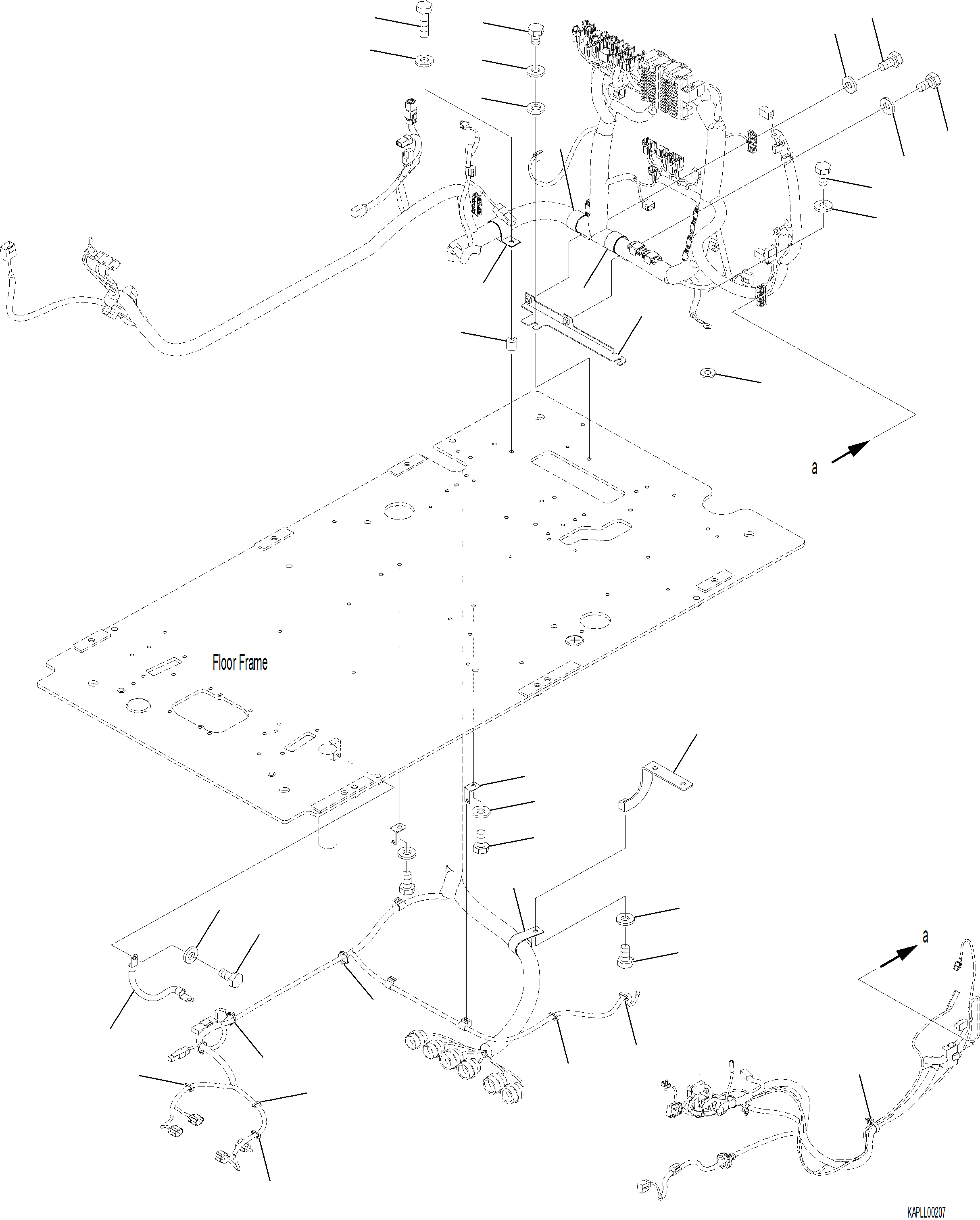 a

Floor Frame

a

KAPLL00207