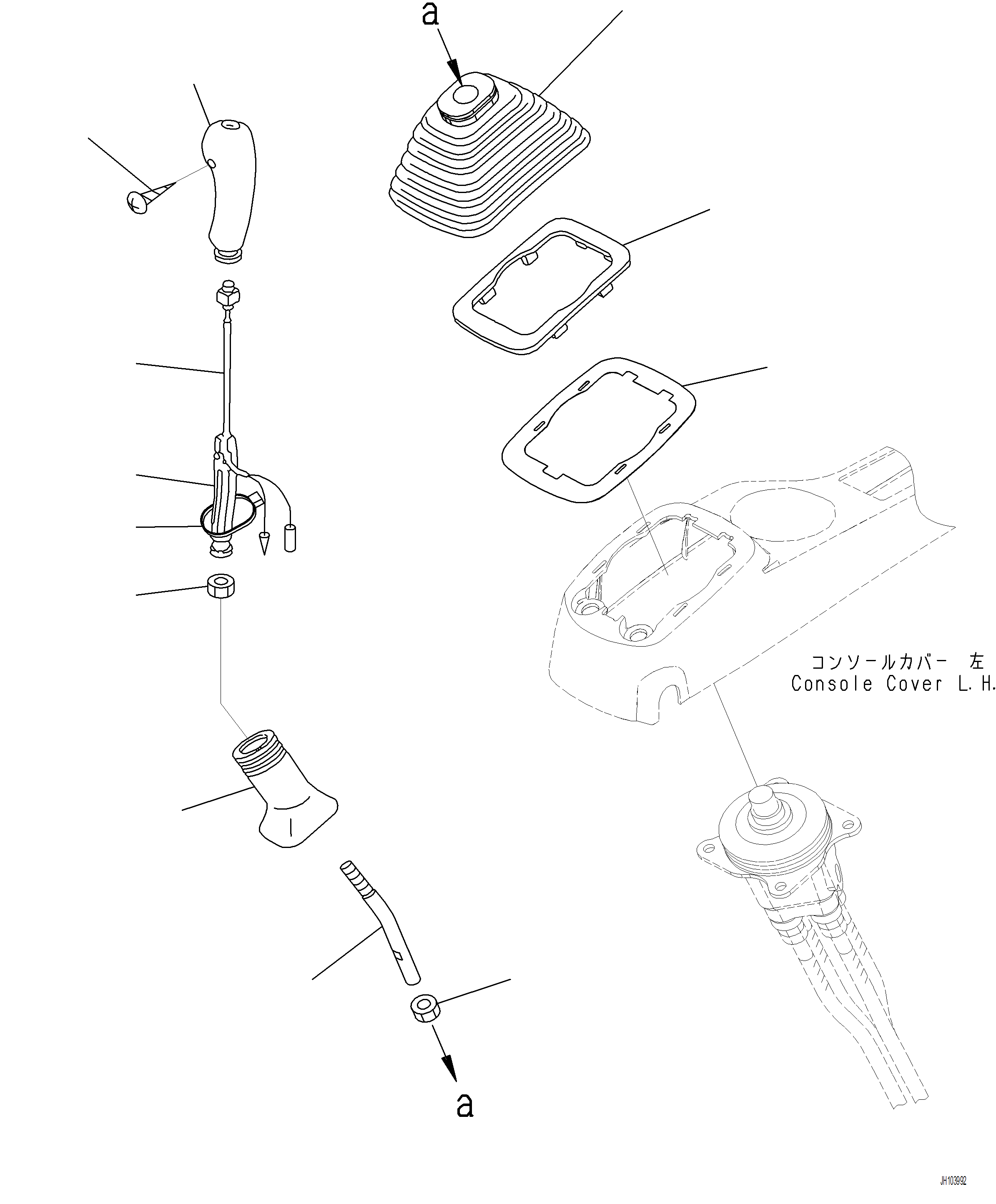 a

コンソールカバー 左
Console Cover L.H.

a

JH103992