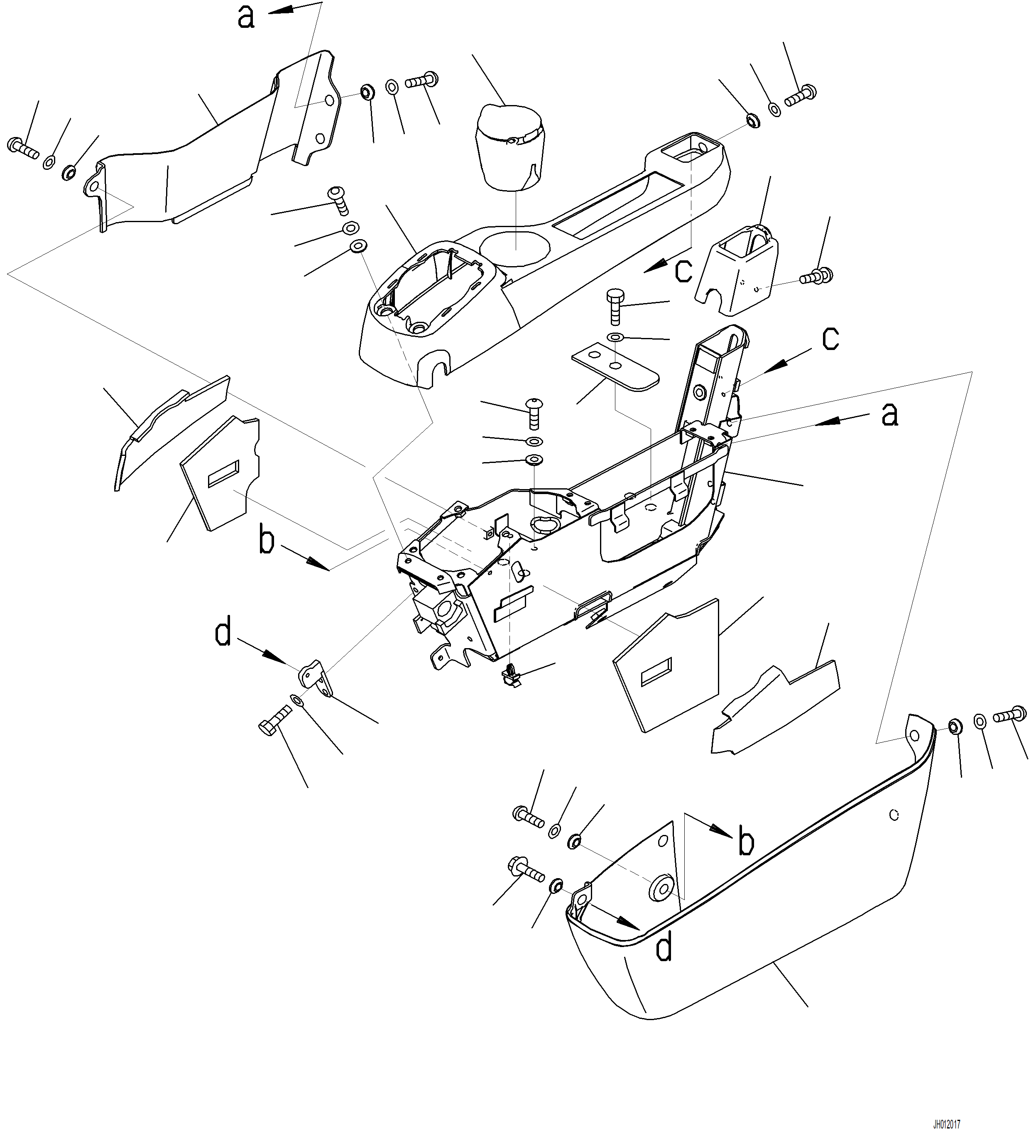 a

c

c

a

b

d

b

d

JH012017