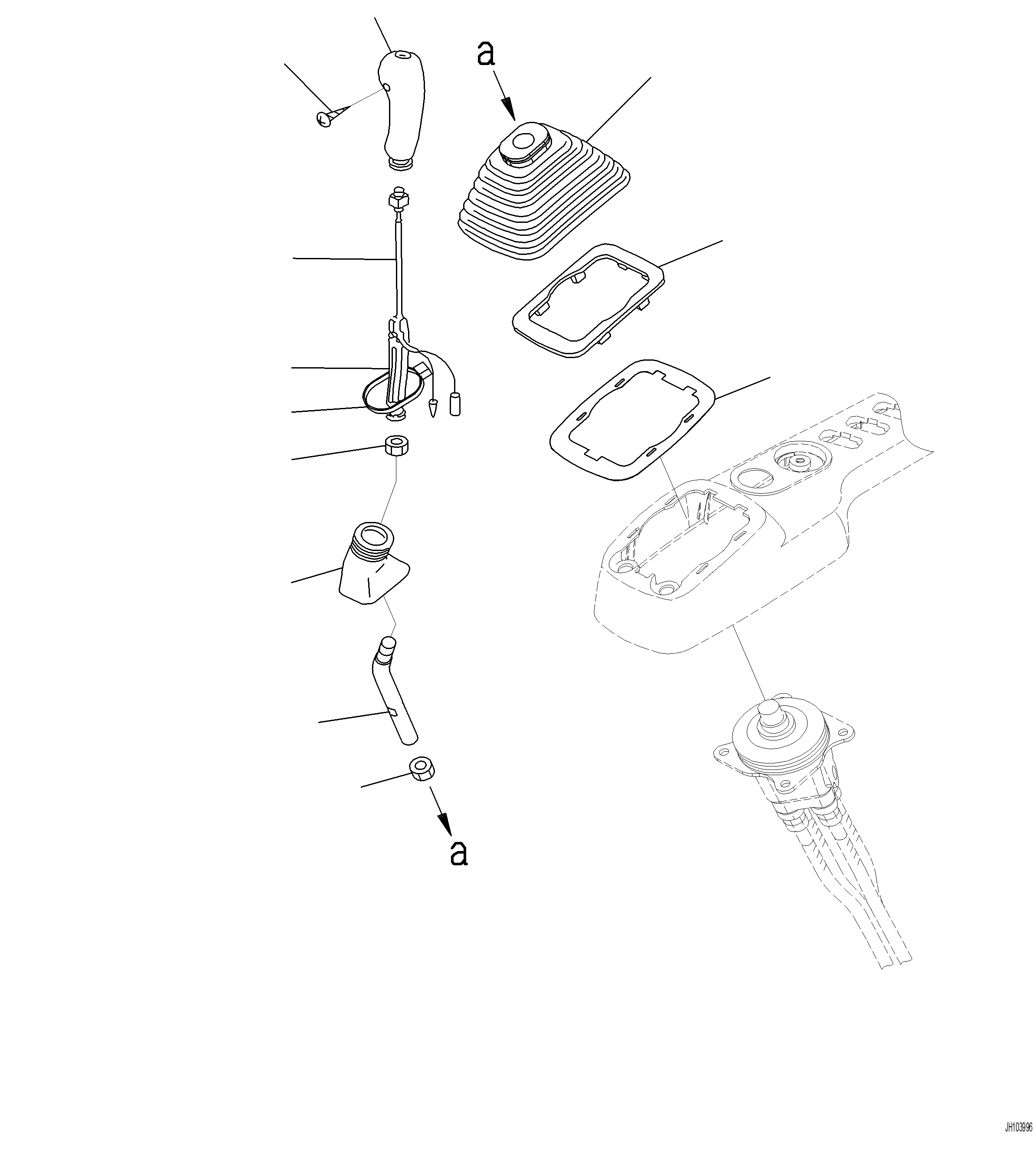 a

a

JH103996