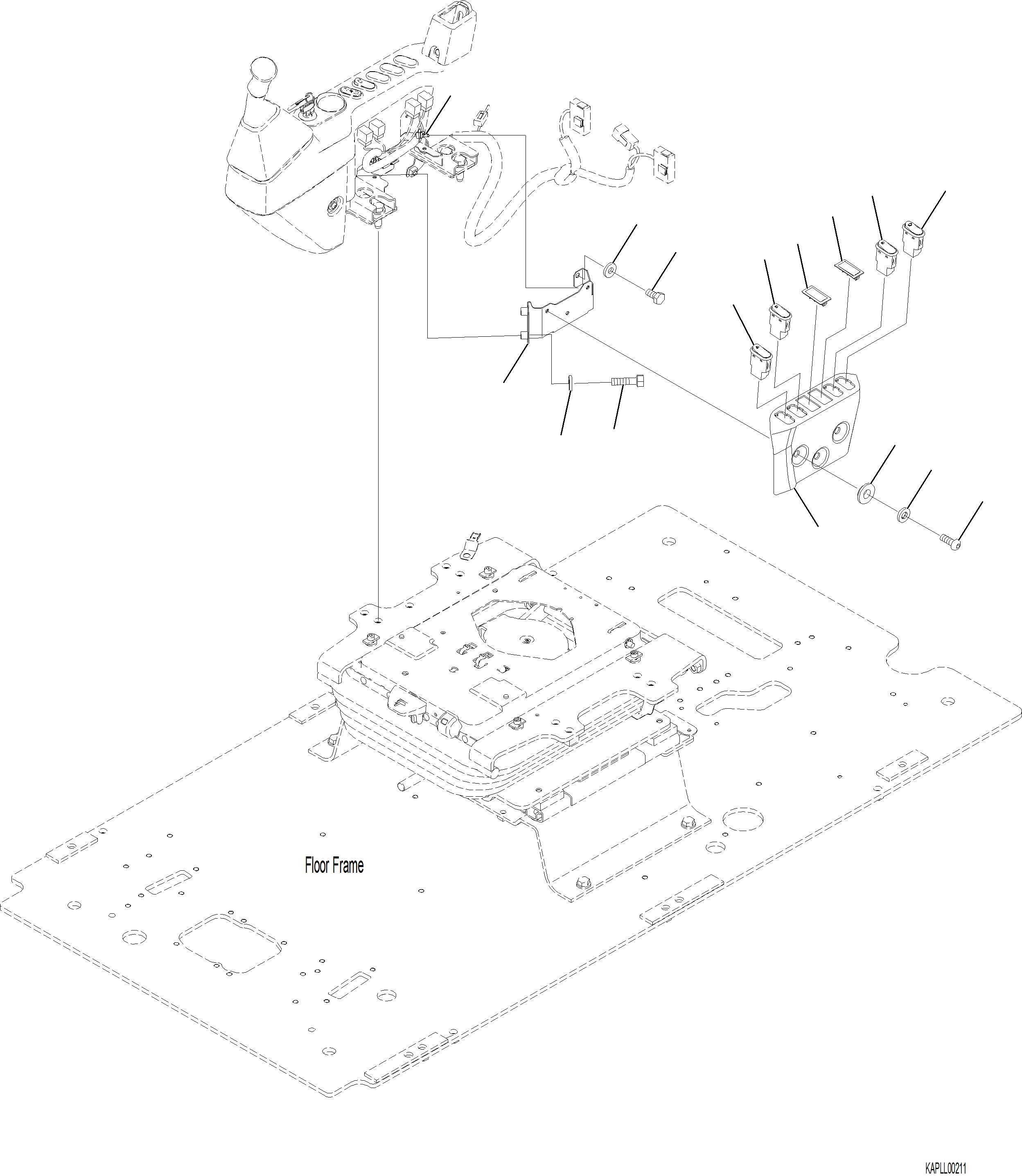 Floor Frame

KAPLL00211