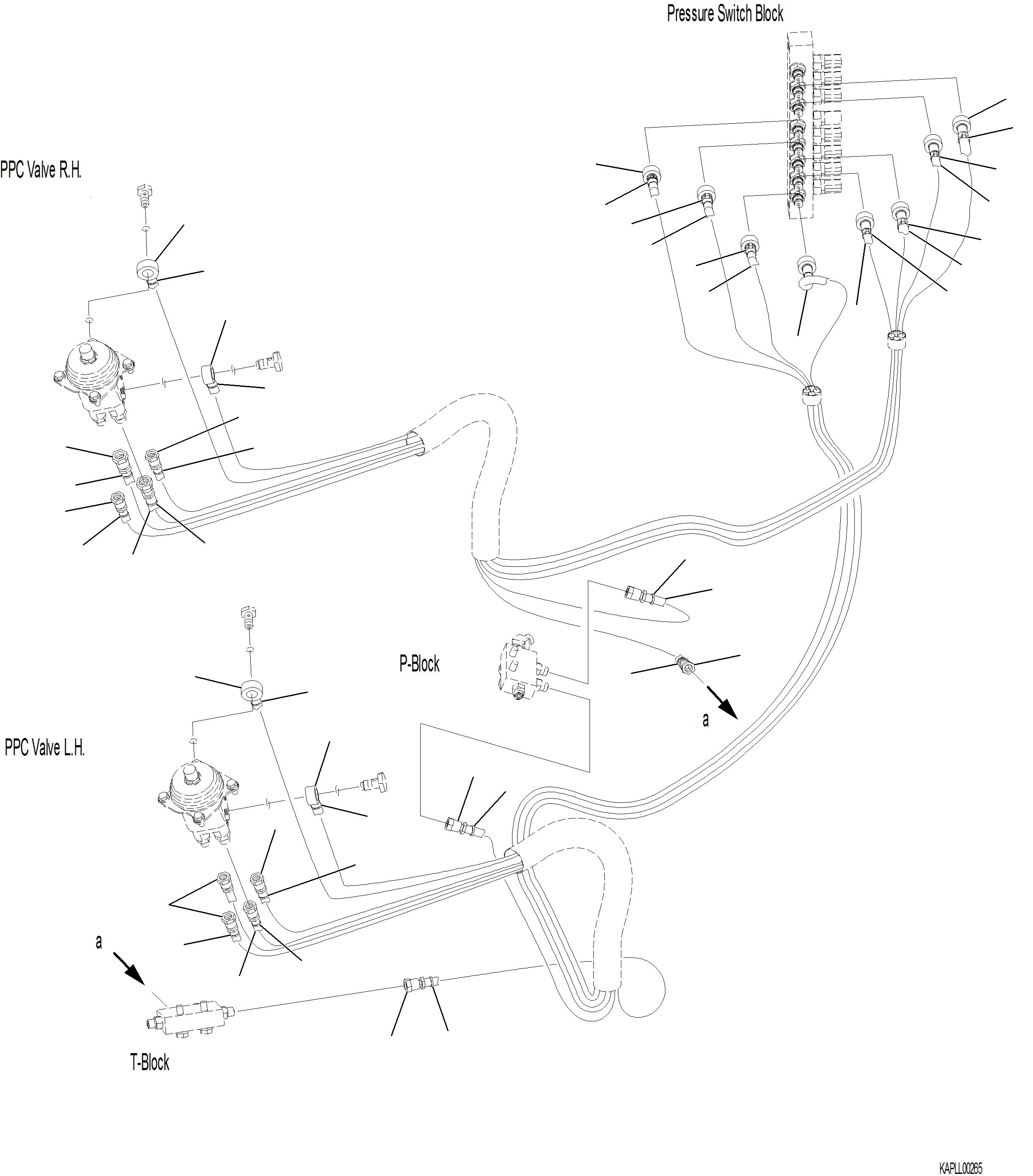 Pressure Switch Block

PPC Valve R.H.

P-Block

a

PPC Valve L.H.

a

T-Block

KAPLL00265