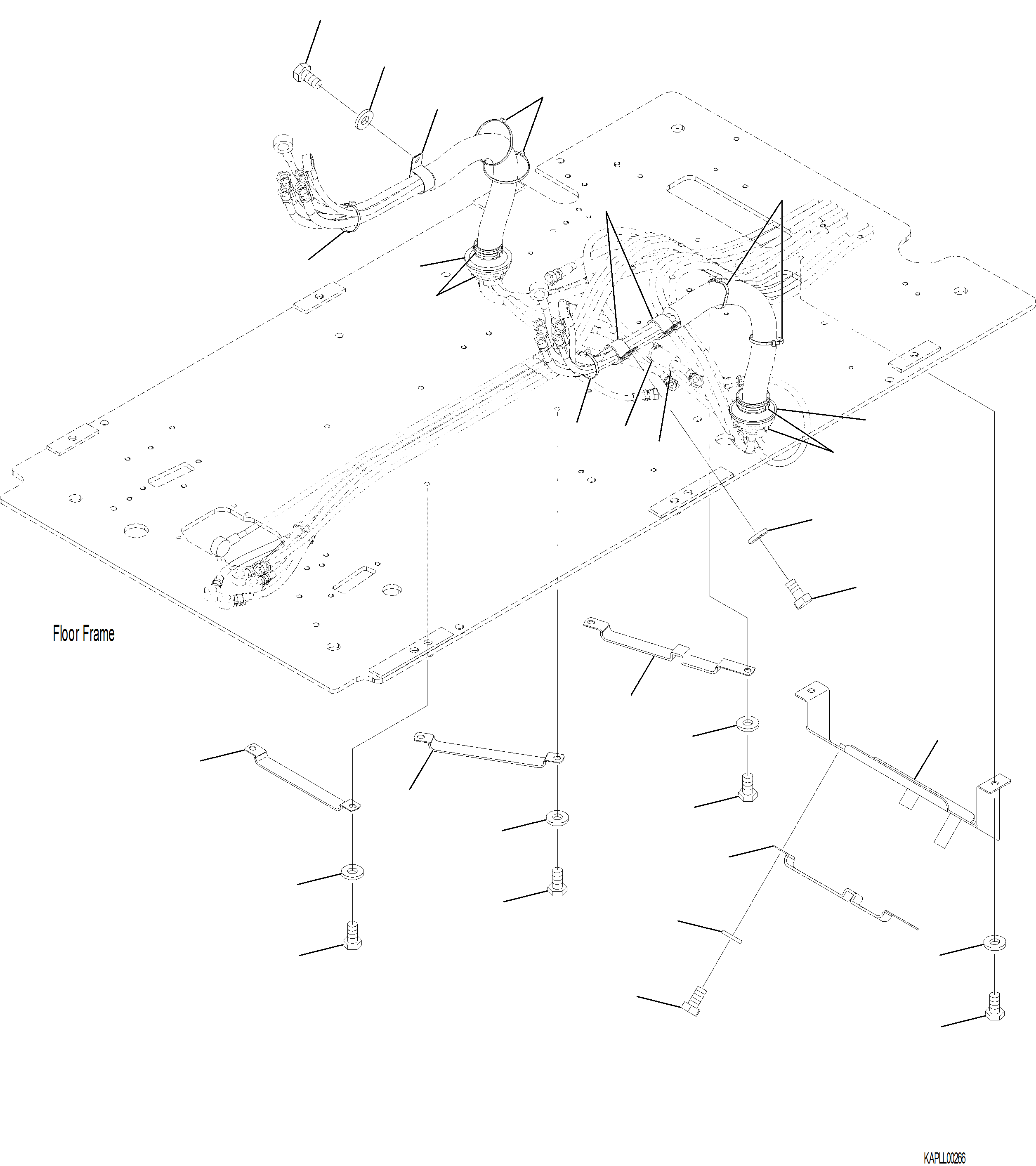 Floor Frame

KAPLL00266