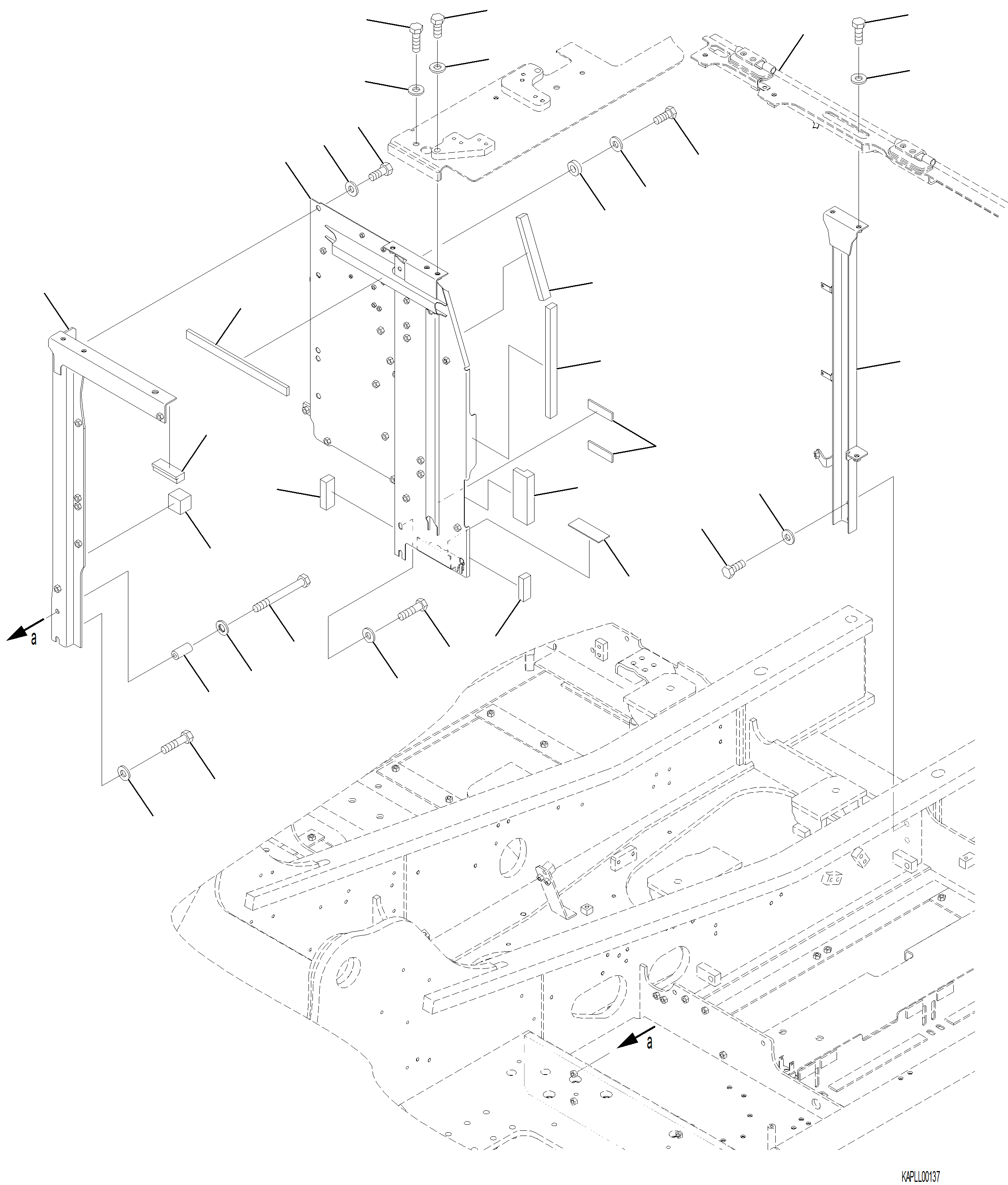 a

a

KAPLL00137