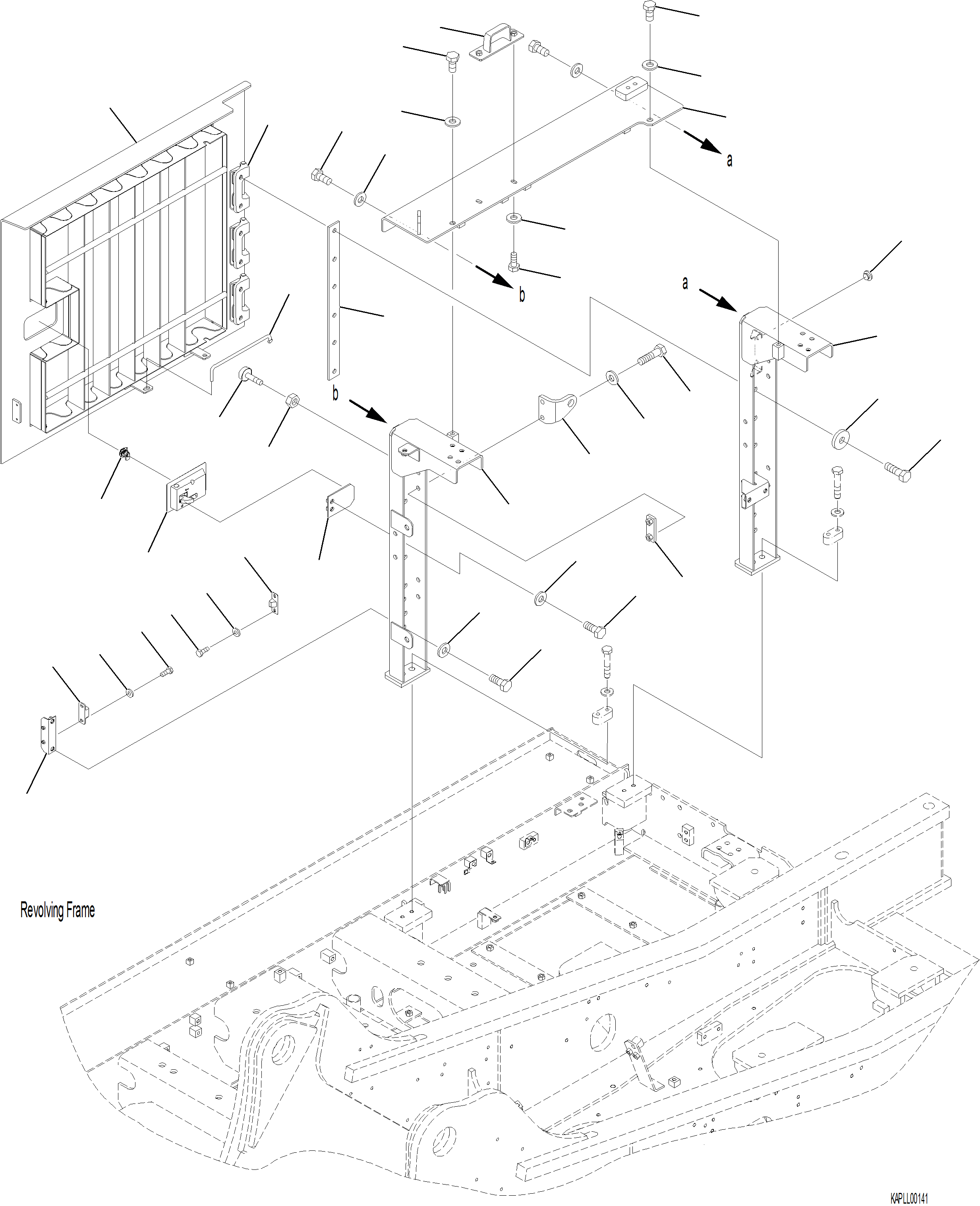 a

b

a

b

Revolving Frame

KAPLL00141