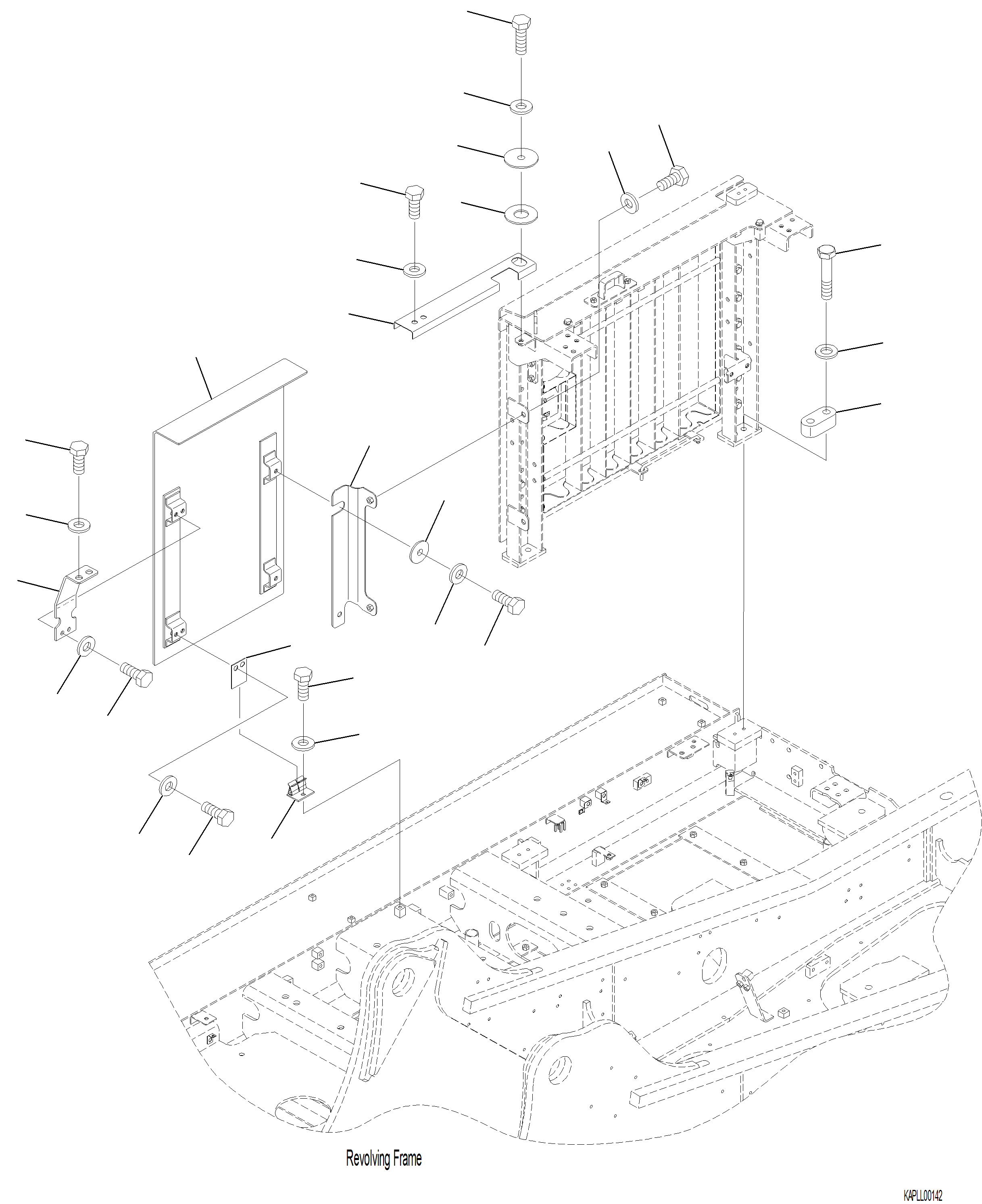 Revolving Frame

KAPLL00142