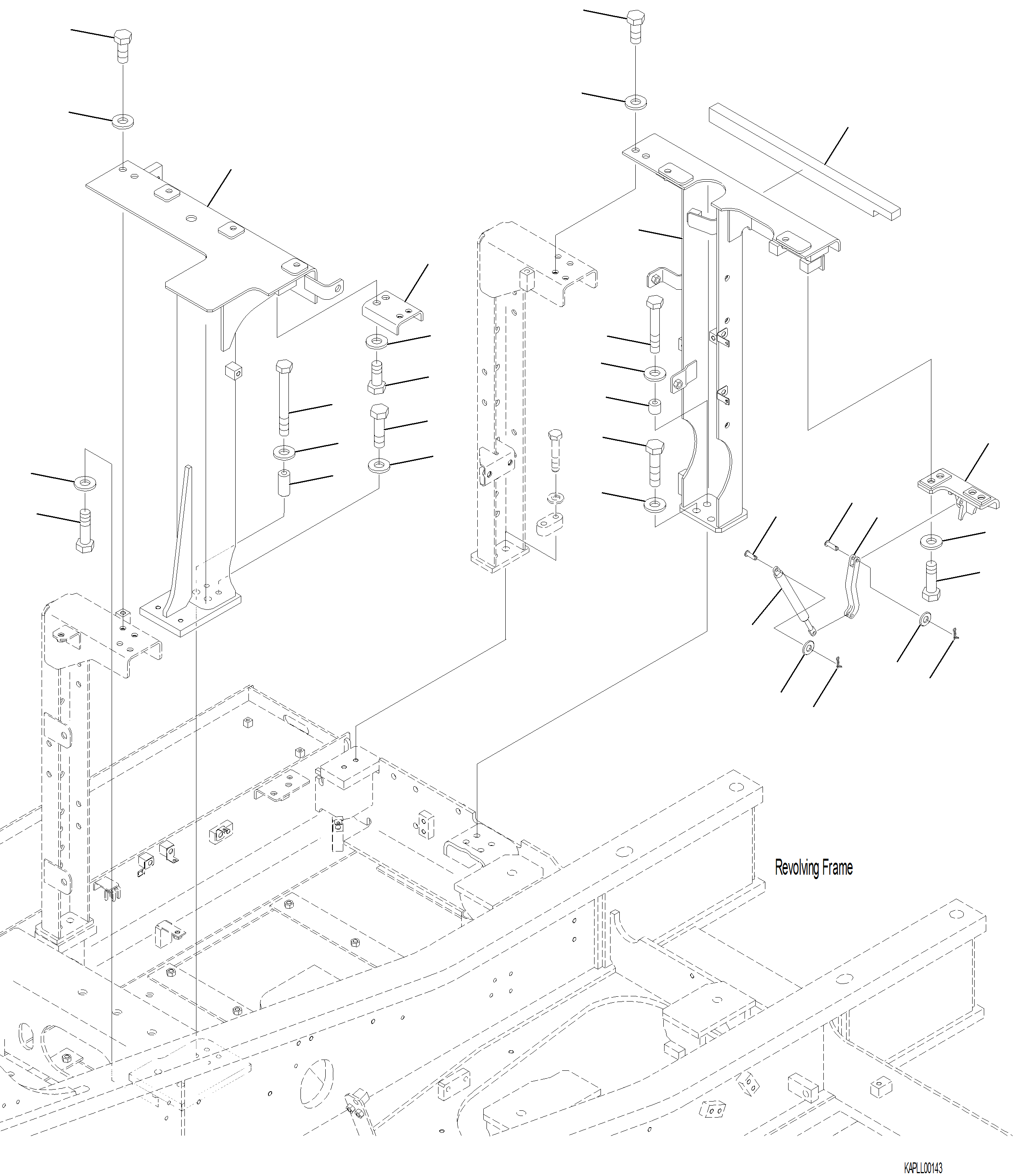 Revolving Frame

KAPLL00143