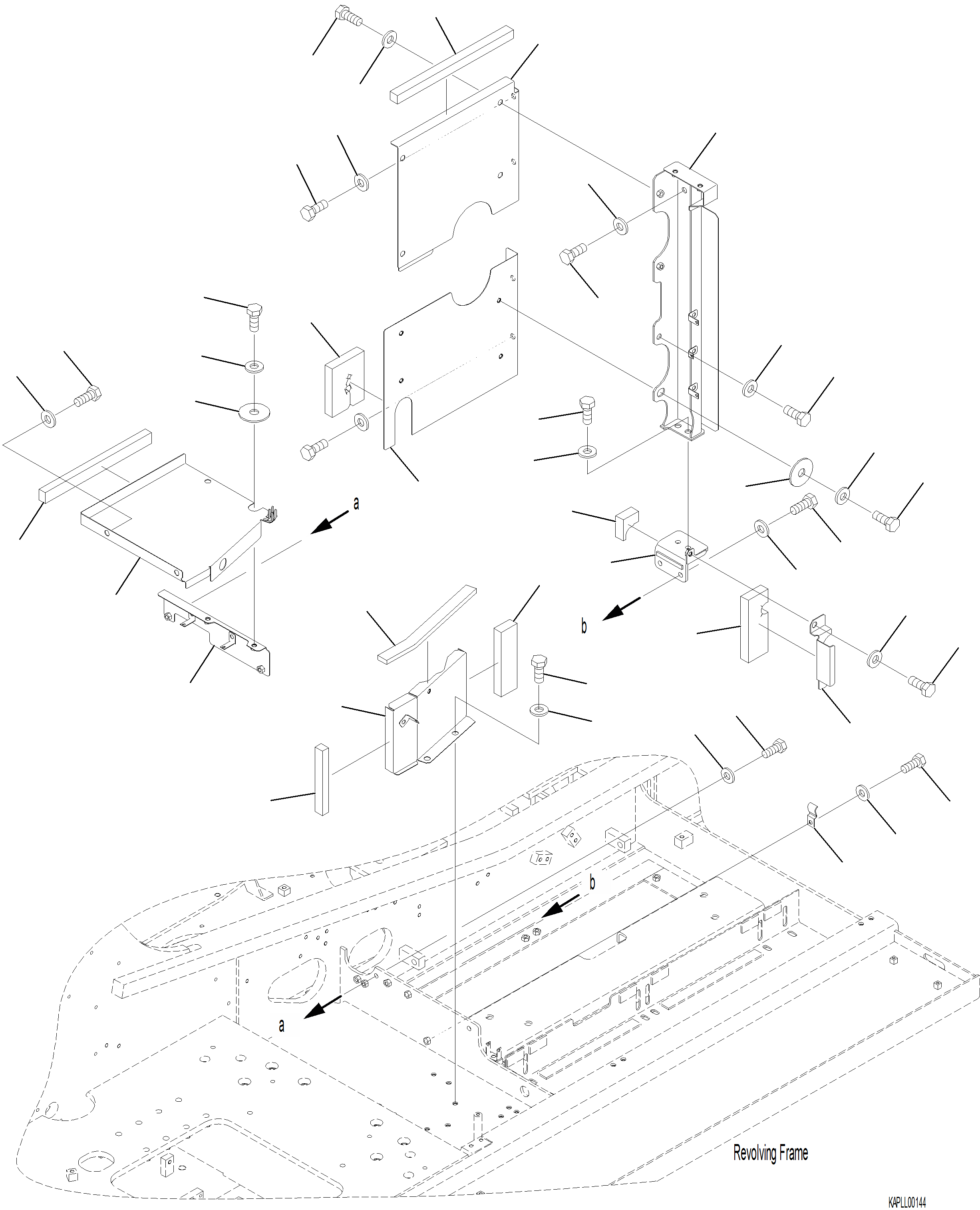 a

b

b

a

Revolving Frame

KAPLL00144