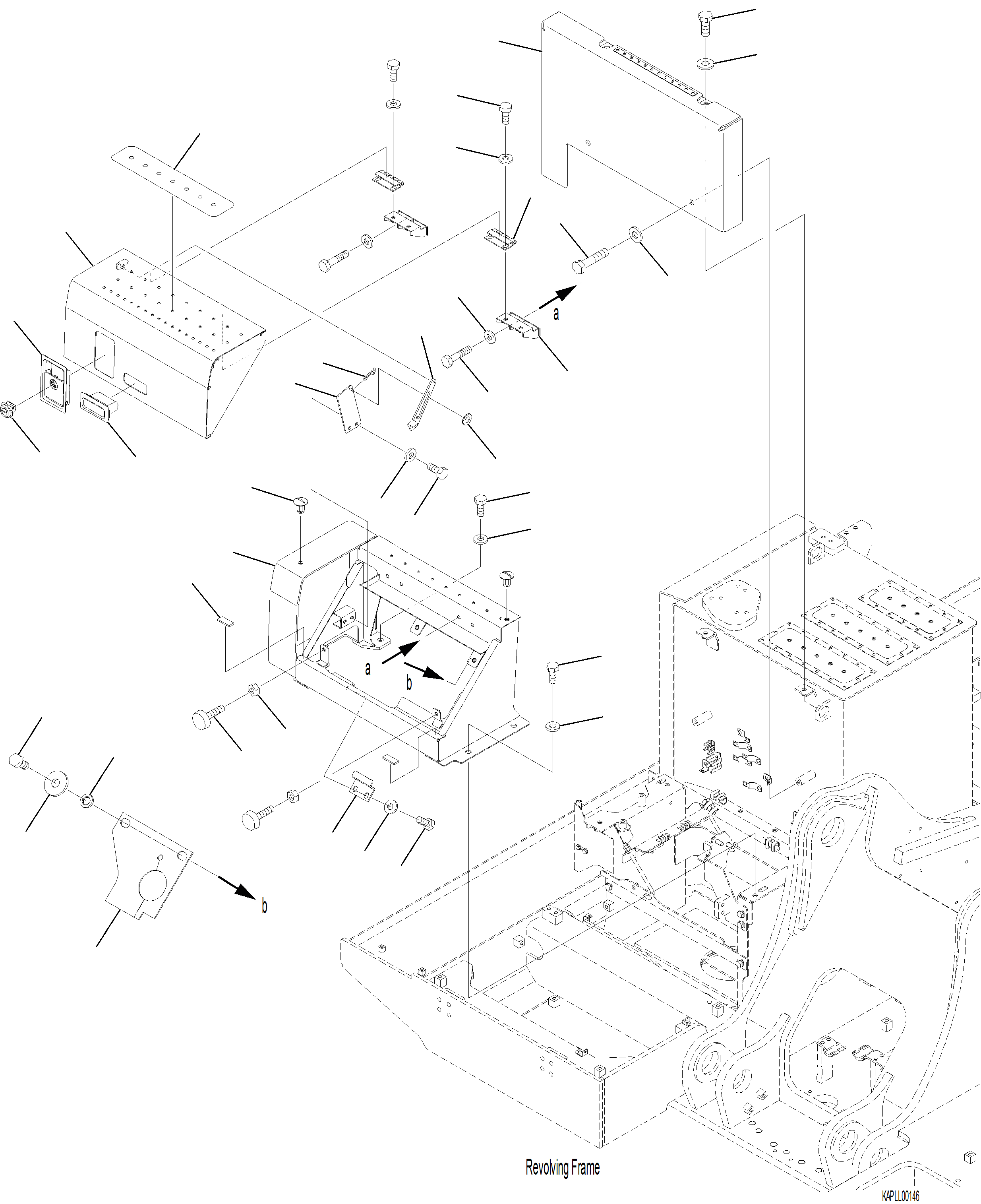 a

a

b

b

Revolving Frame

KAPLL00146