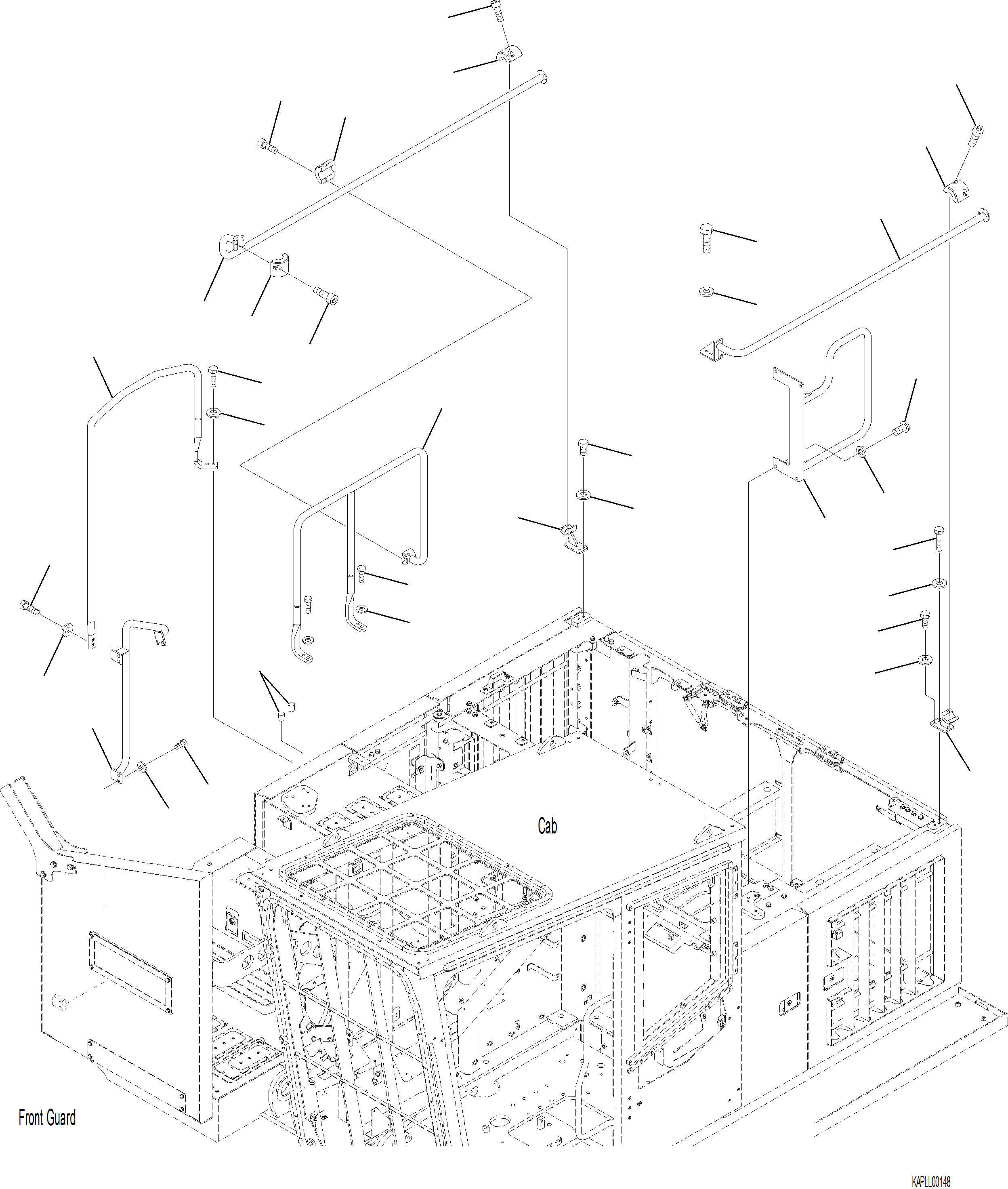 Cab

Front Guard

KAPLL00148