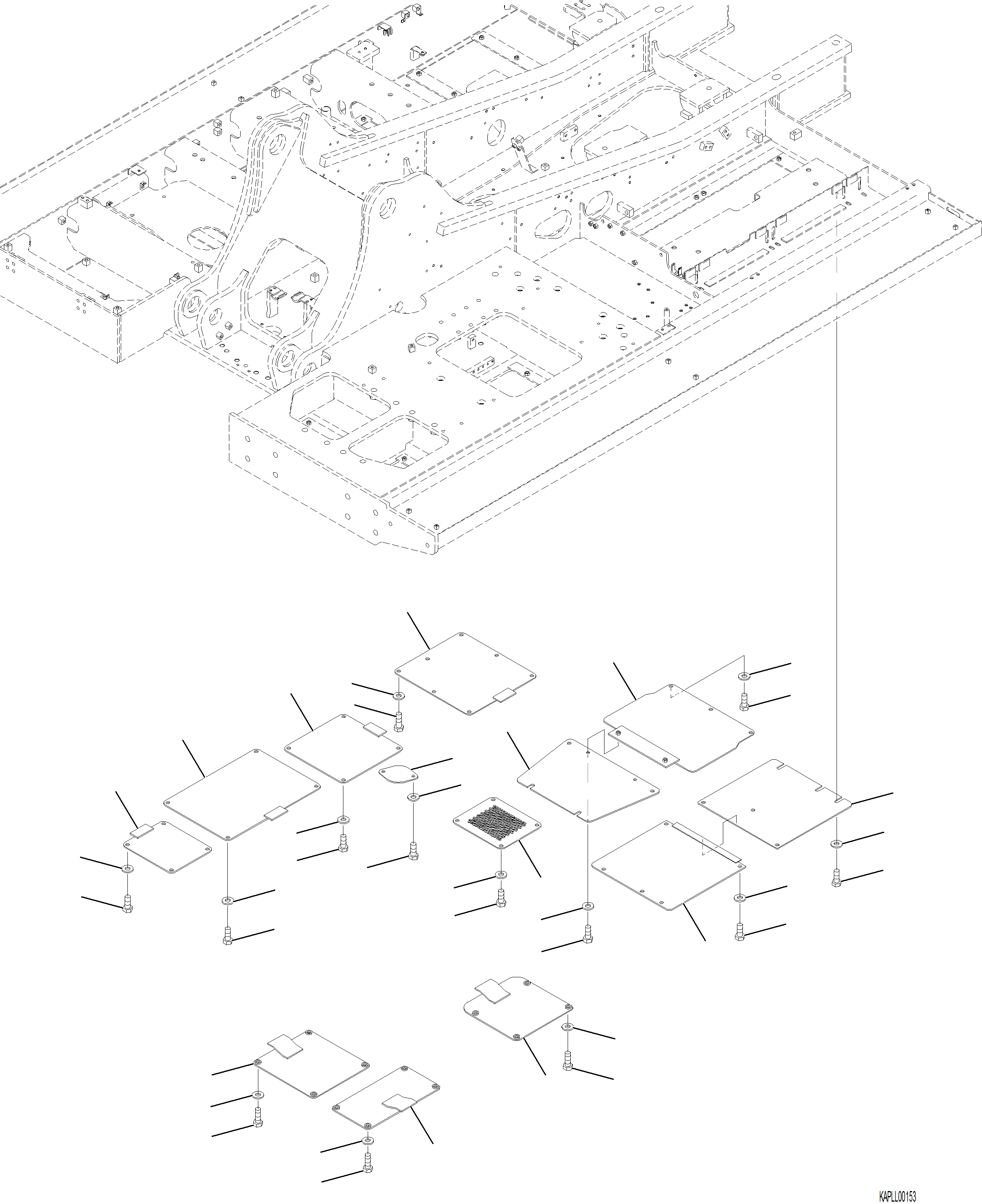 KAPLL00153