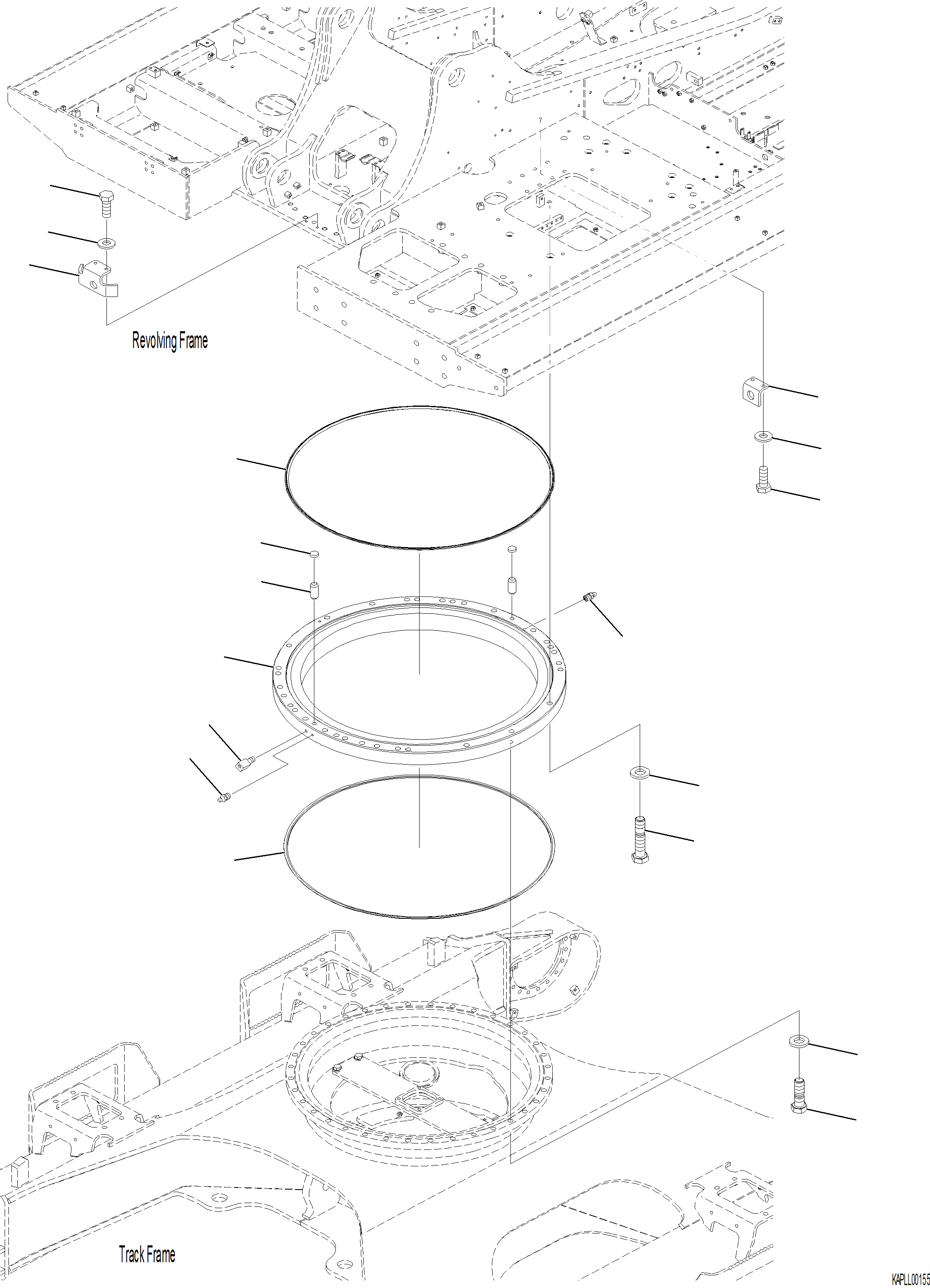 Revolving Frame

Track Frame

KAPLL00155