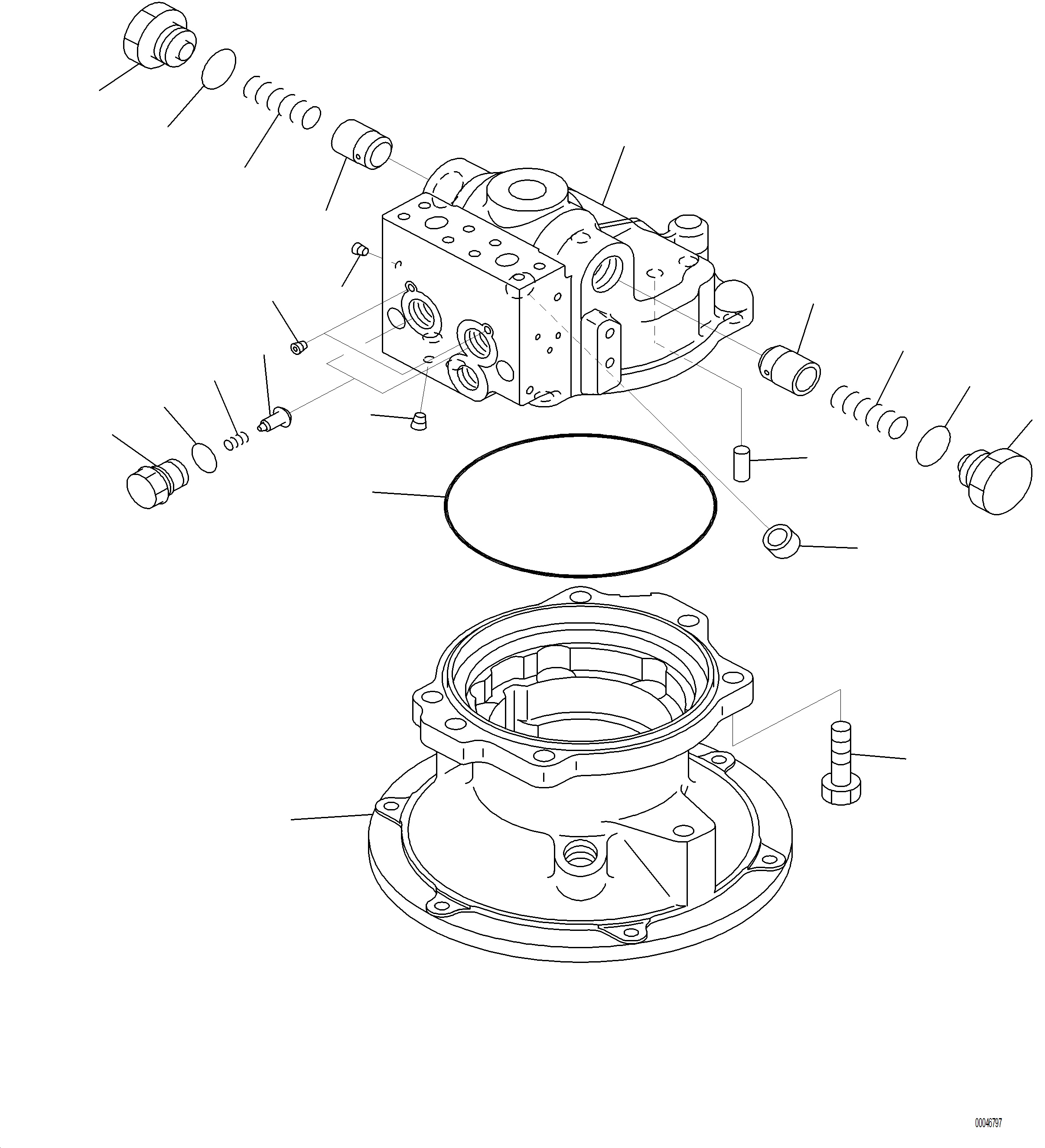 00046797