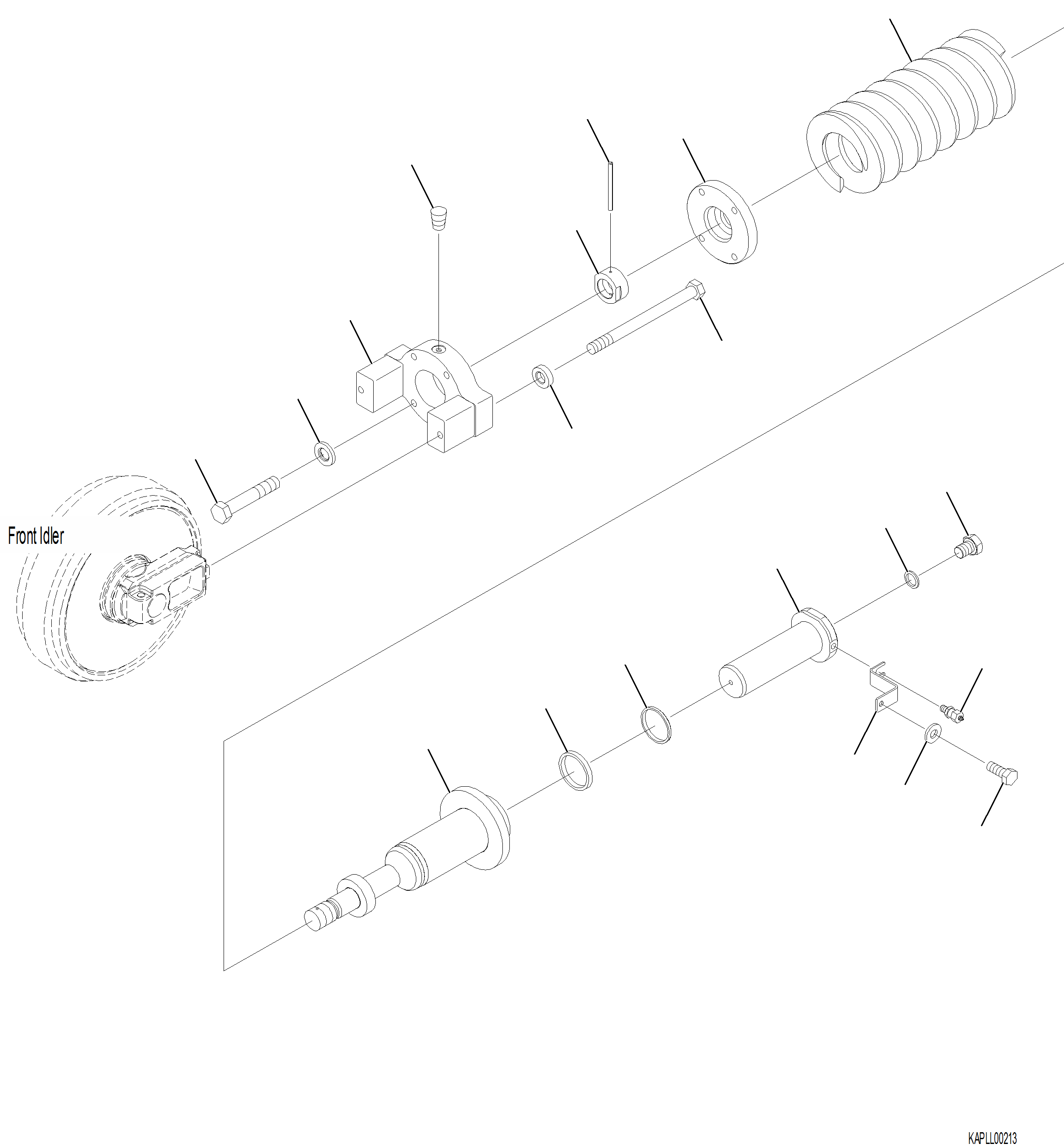 Front Idler

KAPLL00213