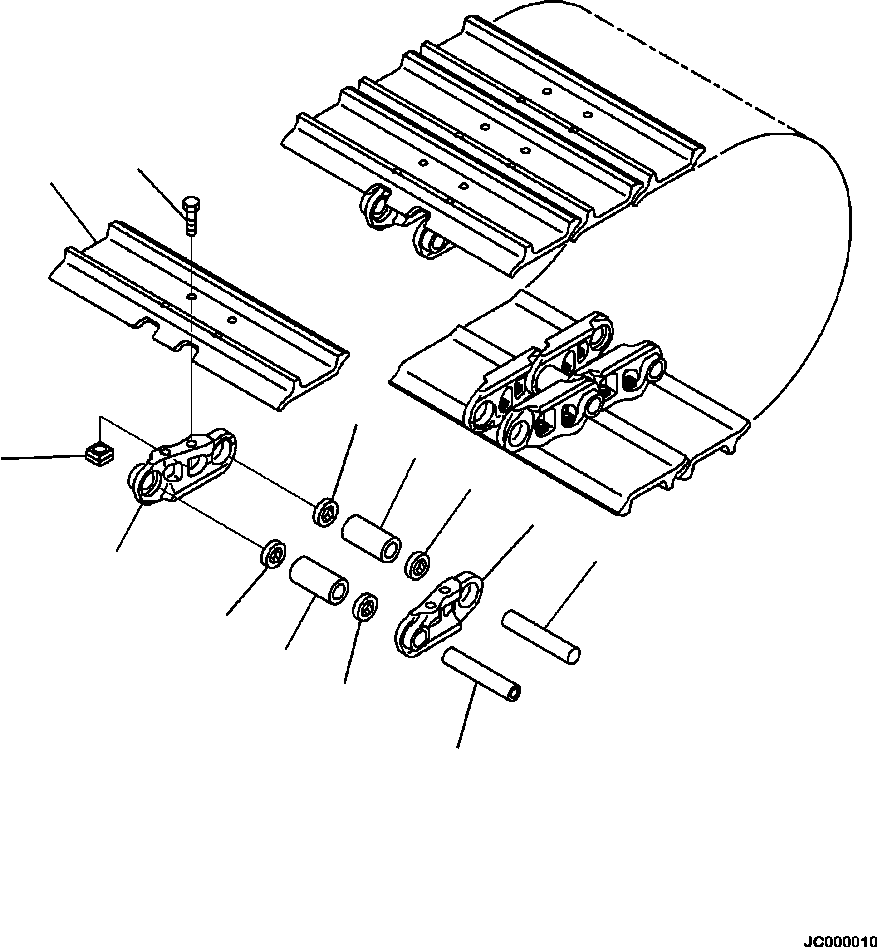 JC000010