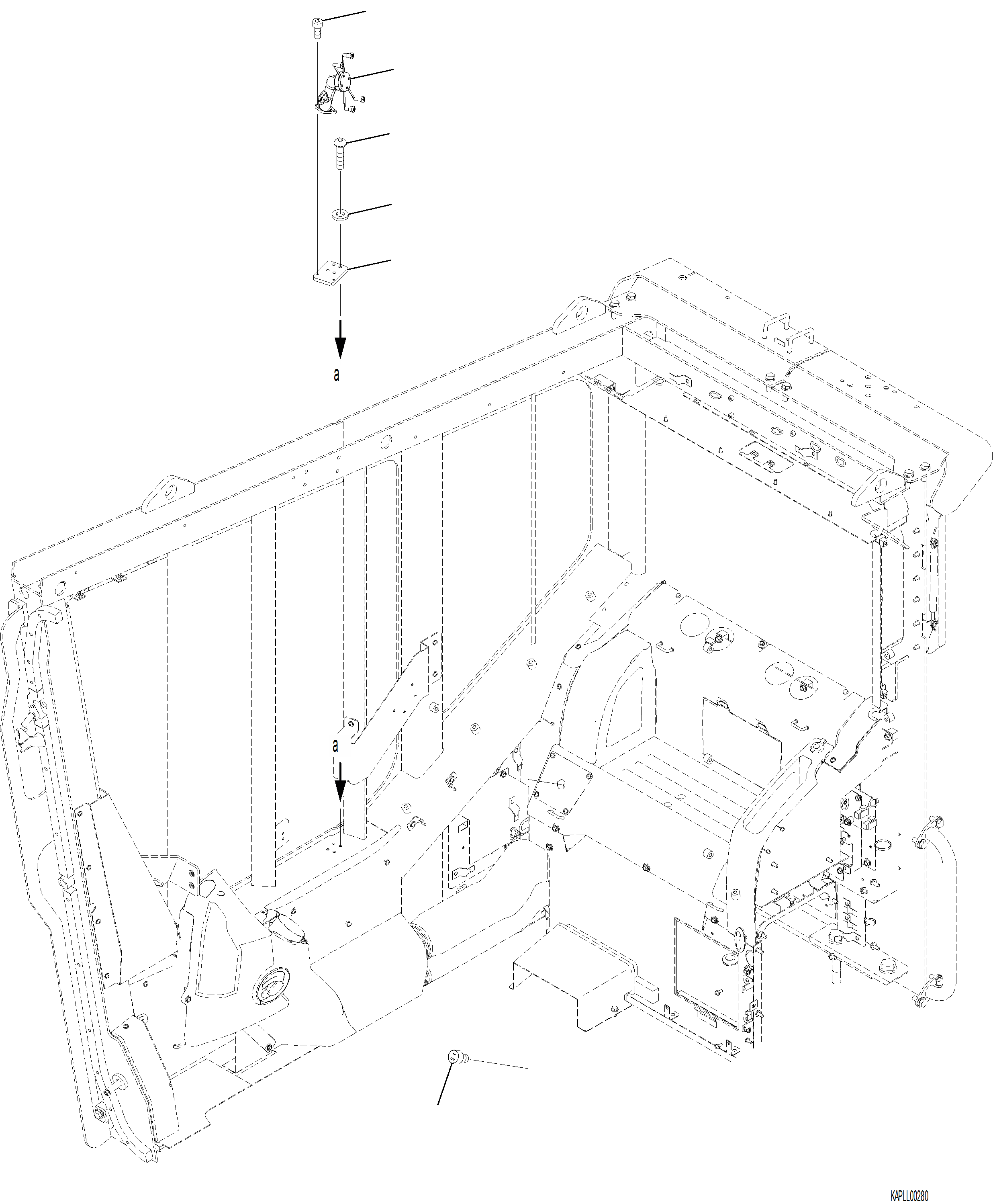 a

a

KAPLL00280