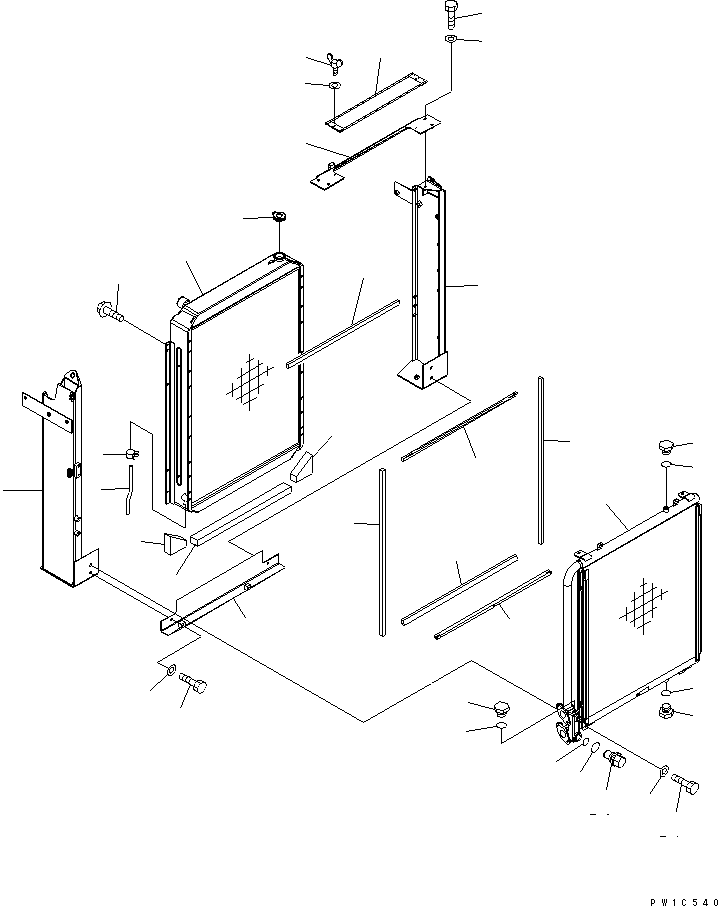 PW1C540