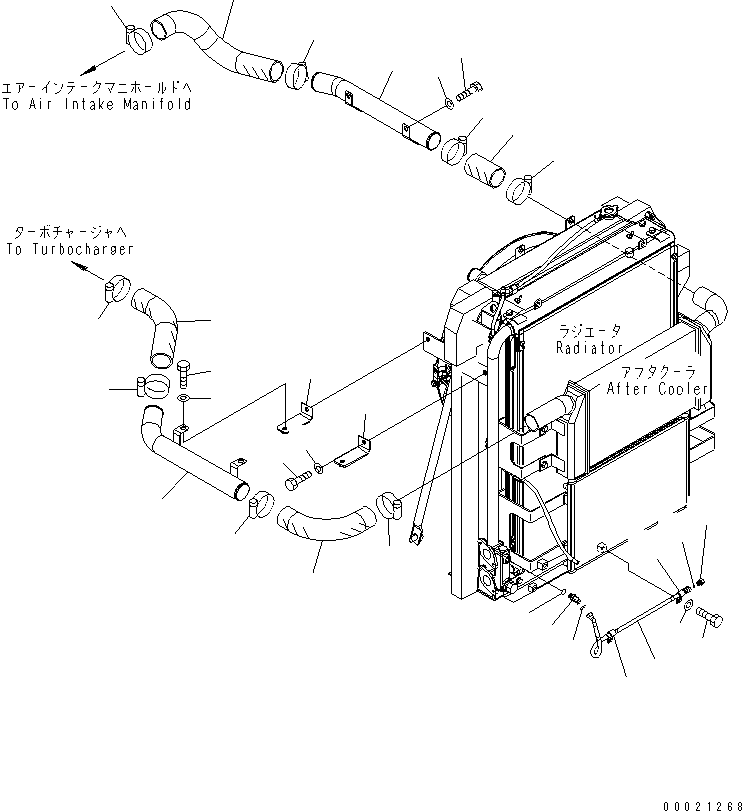 エアーインテークマニホールドへ
To Air Intake Manifold

ターボチャージャへ
To Turbocharger

ラジエータ
Radiator

アフタクーラ
After Cooler

00021268