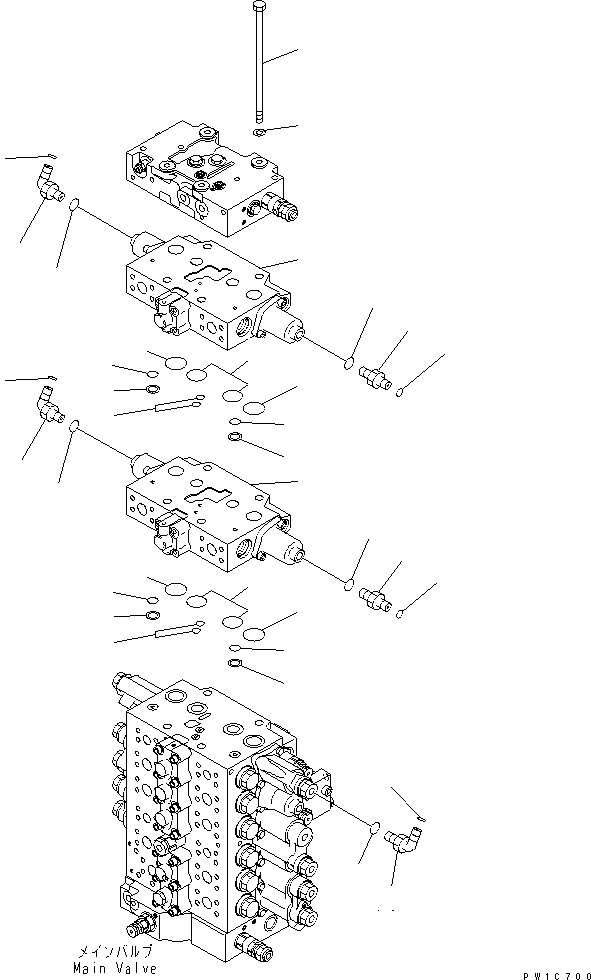 メインバルブ
Main Valve

PW1C700