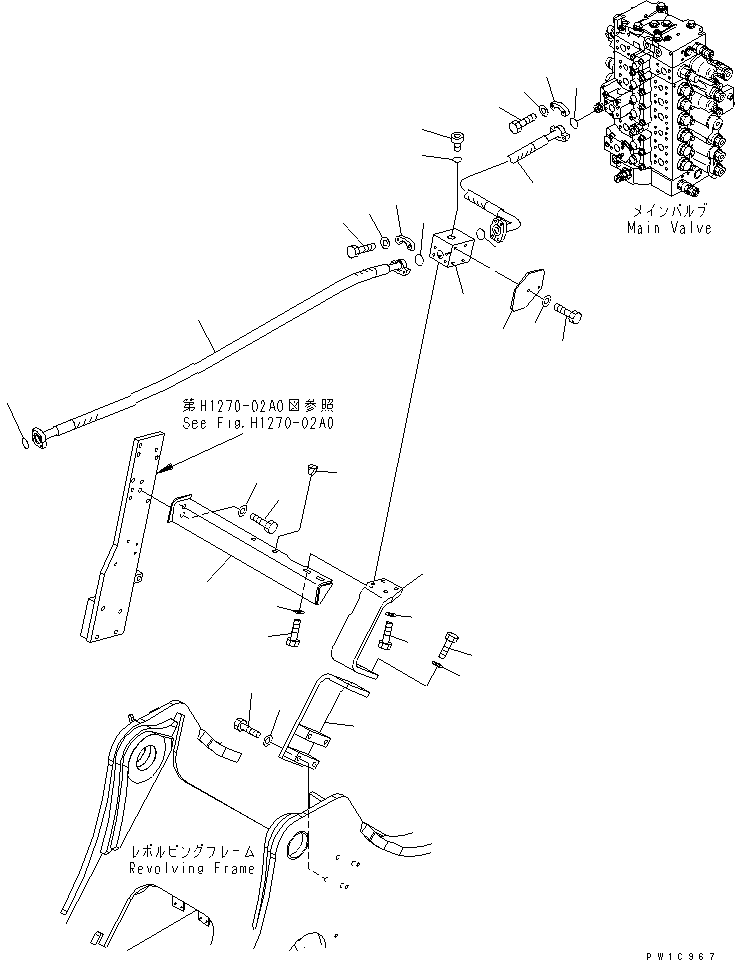 メインバルブ
Main Valve

第H1270-02A0図参照
See Fig.H1270-02A0

レボルビングフレーム
Revolving Frame

PW1C967