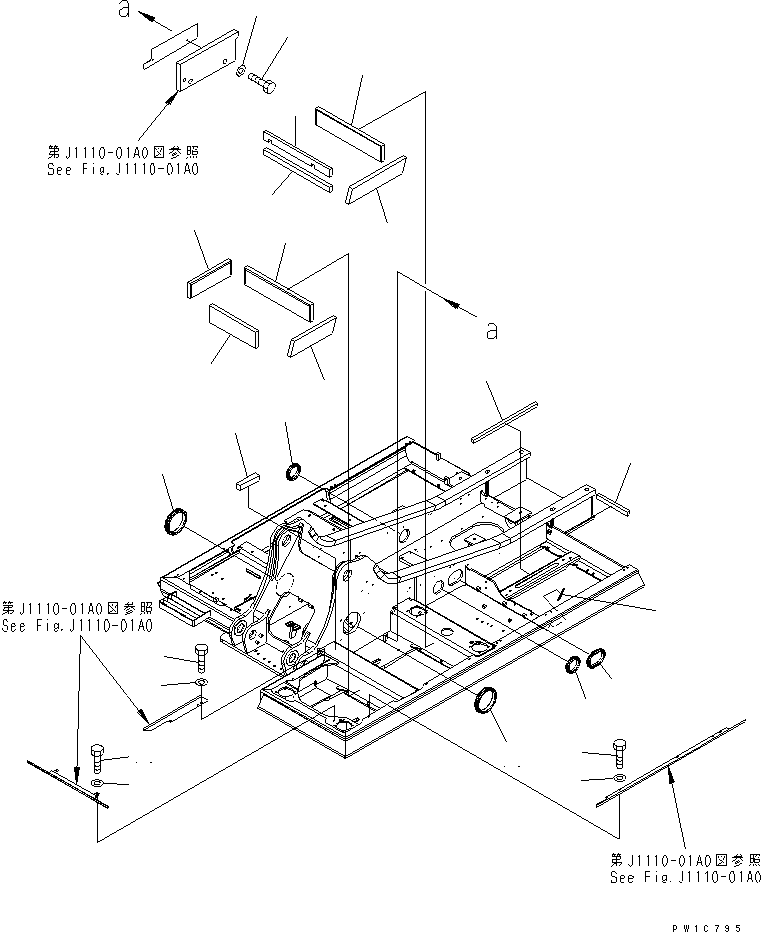 a

第J1110-01A0図参照
See Fig.J1110-01A0

a

第J1110-01A0図参照
See Fig.J1110-01A0

第J1110-01A0図参照
See Fig.J1110-01A0

PW1C795