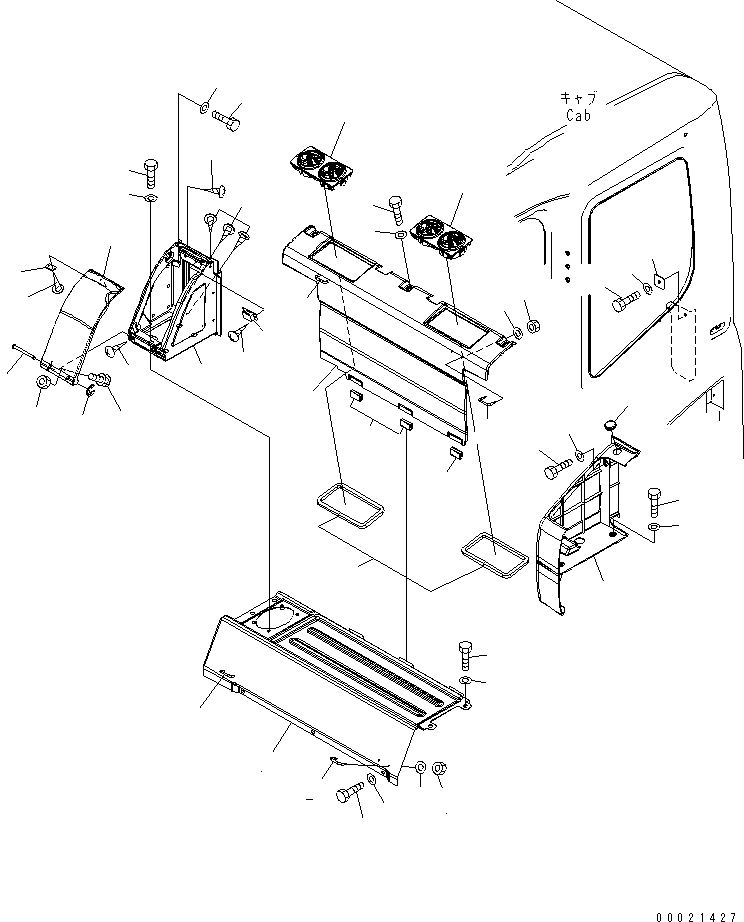 キャブ
Cab

00021427