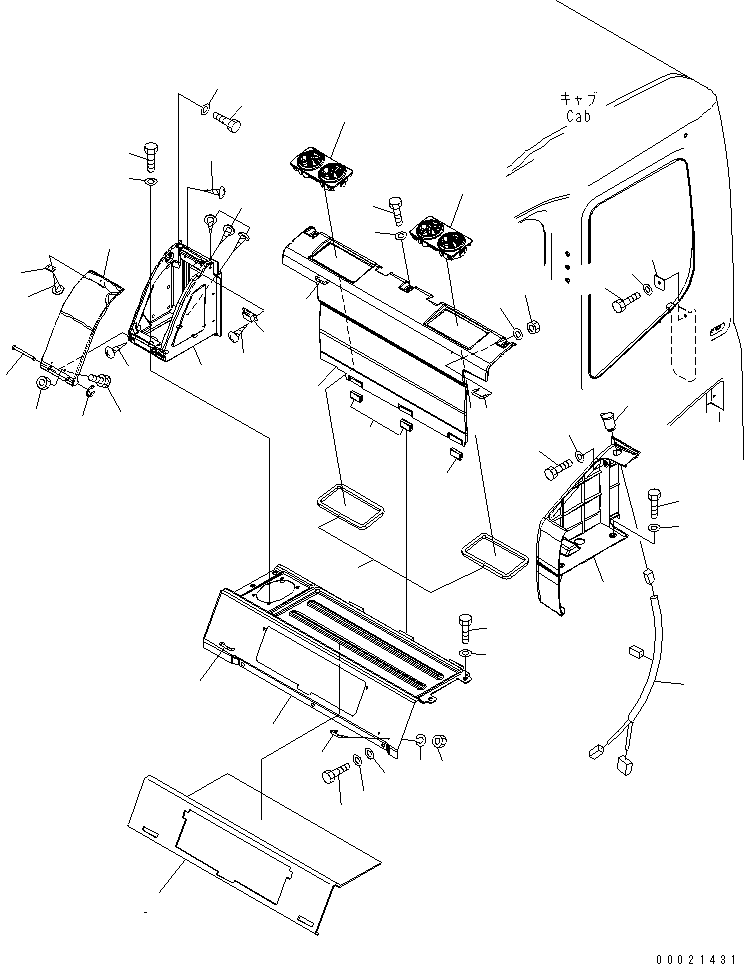 キャブ
Cab

00021431