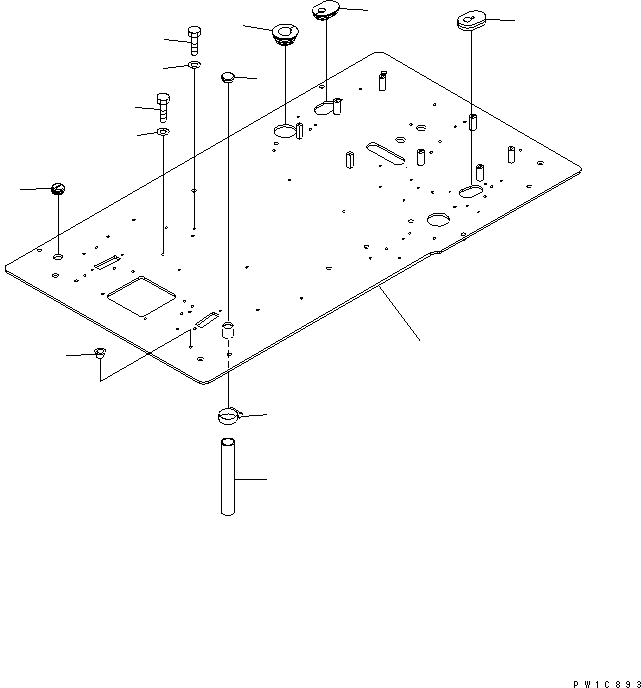 PW1C893