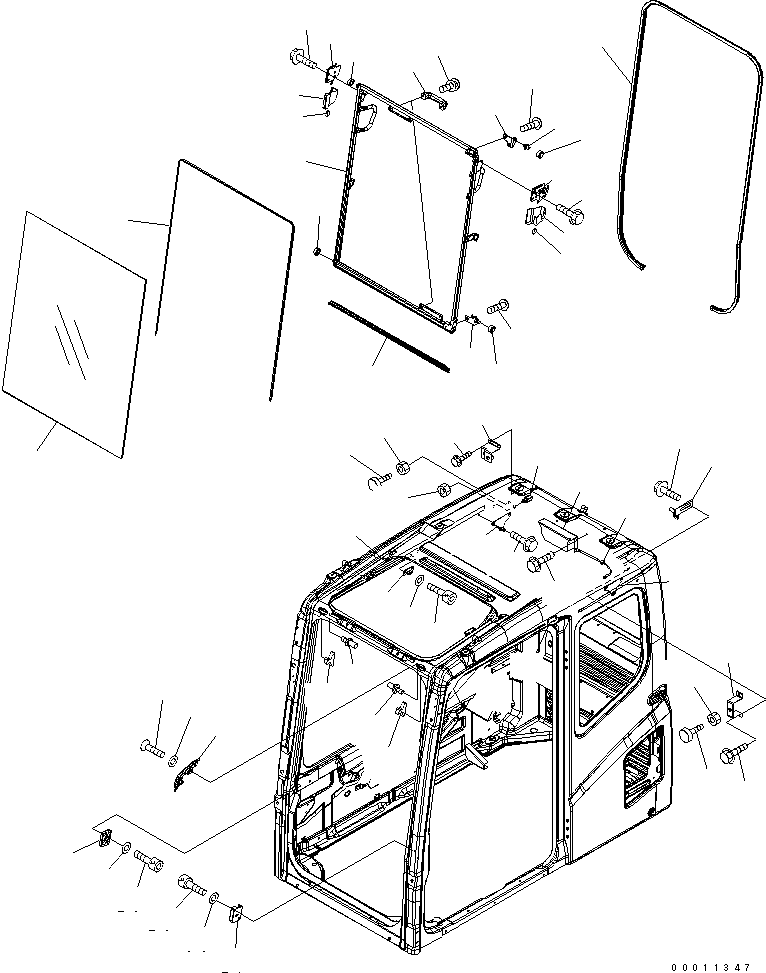 00011347