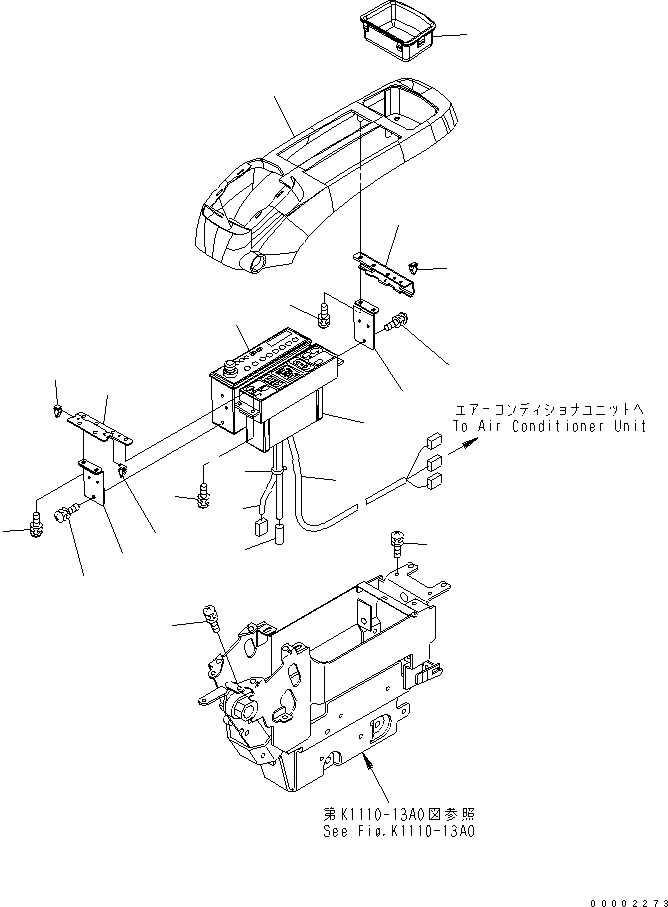 エアーコンディショナユニットへ
To Air Conditioner Unit

第K1110-13A0図参照
See Fig.K1110-13A0

00002273