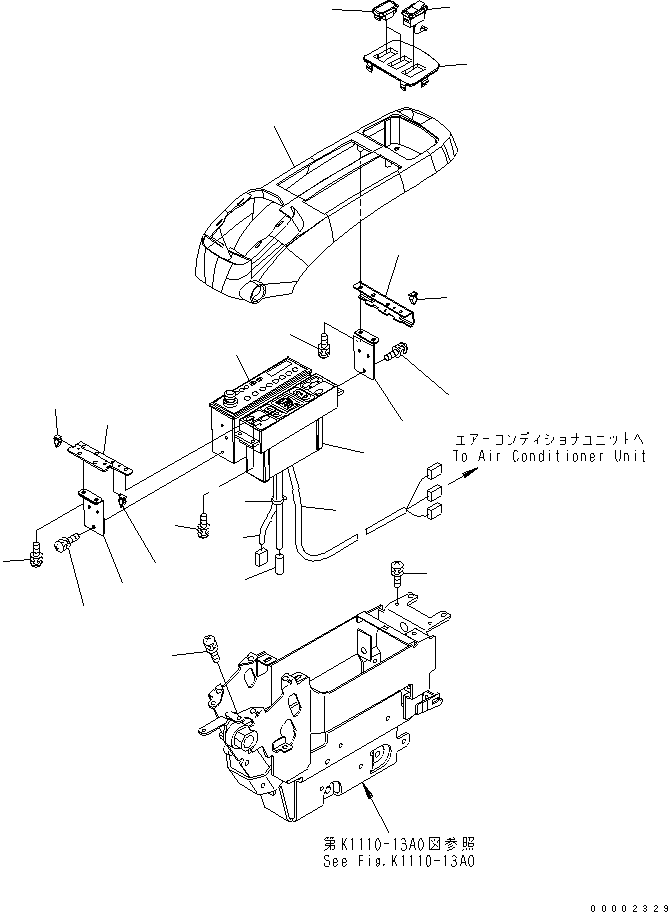 エアーコンディショナユニットへ
To Air Conditioner Unit

第K1110-13A0図参照
See Fig.K1110-13A0

00002329